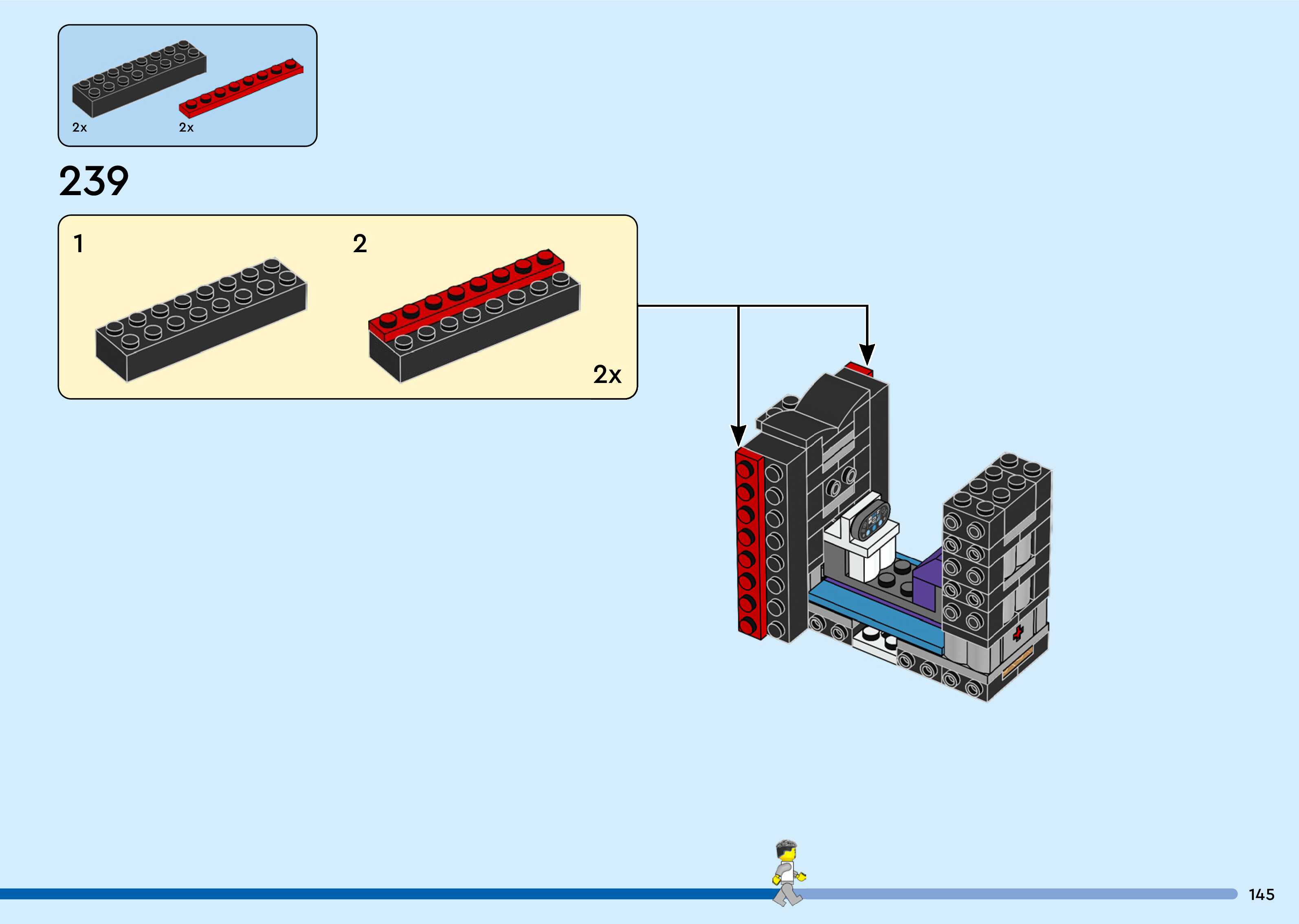 2x
2x

239

1

2

2x

145