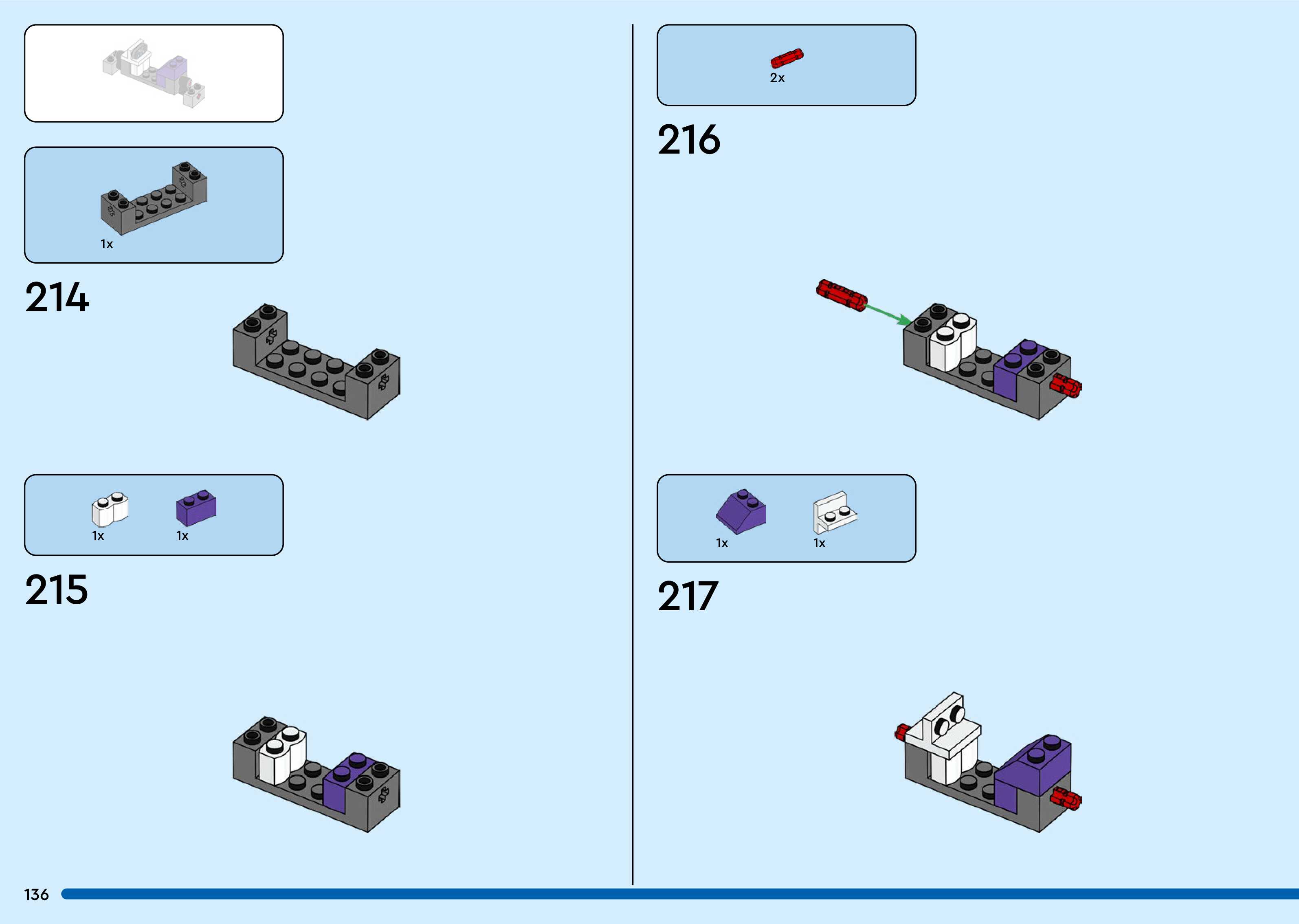 1x

214

1x 1x

215

2x

216

1x 1x

217

136