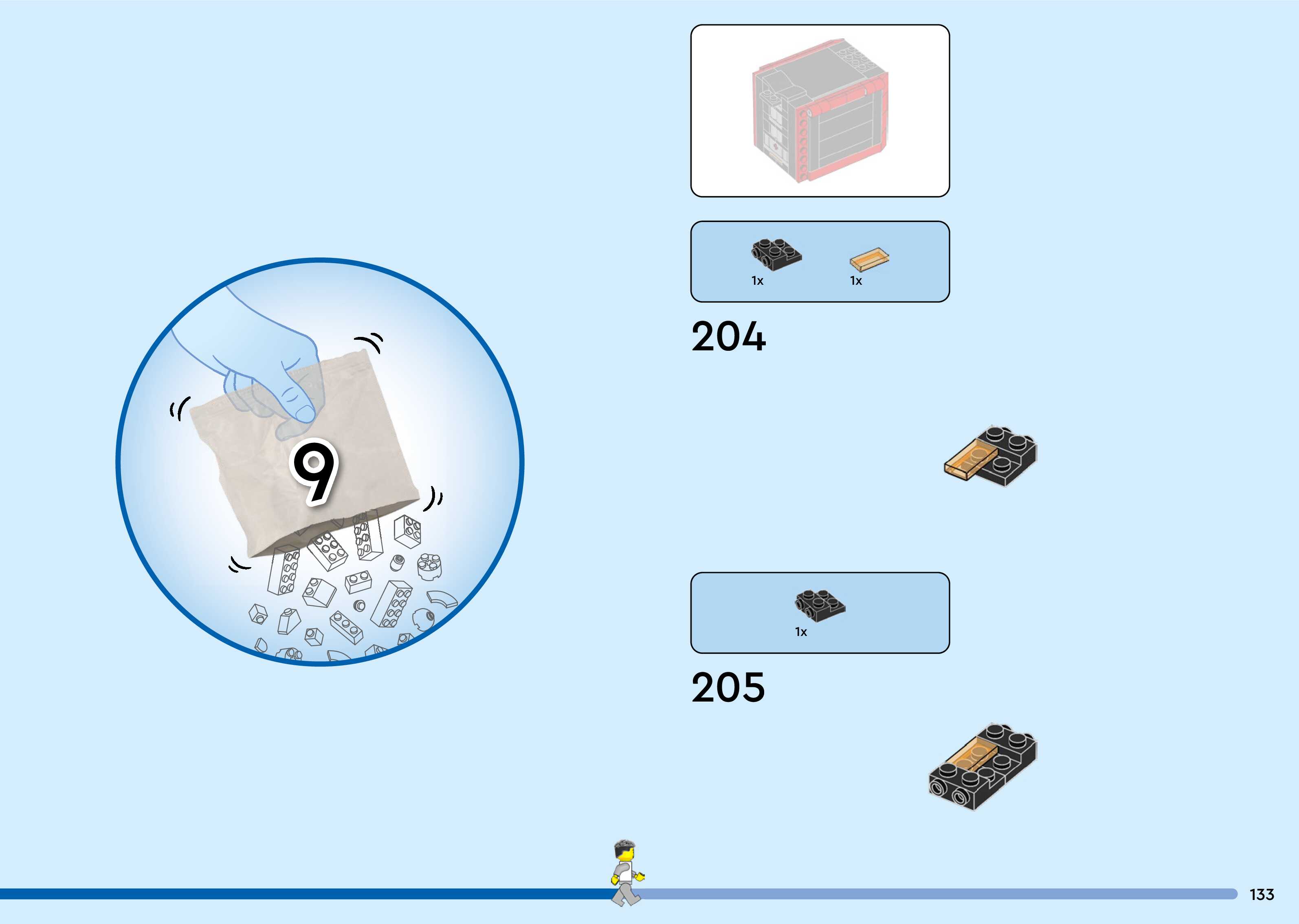 9

1x

1x

204

1x

205

133