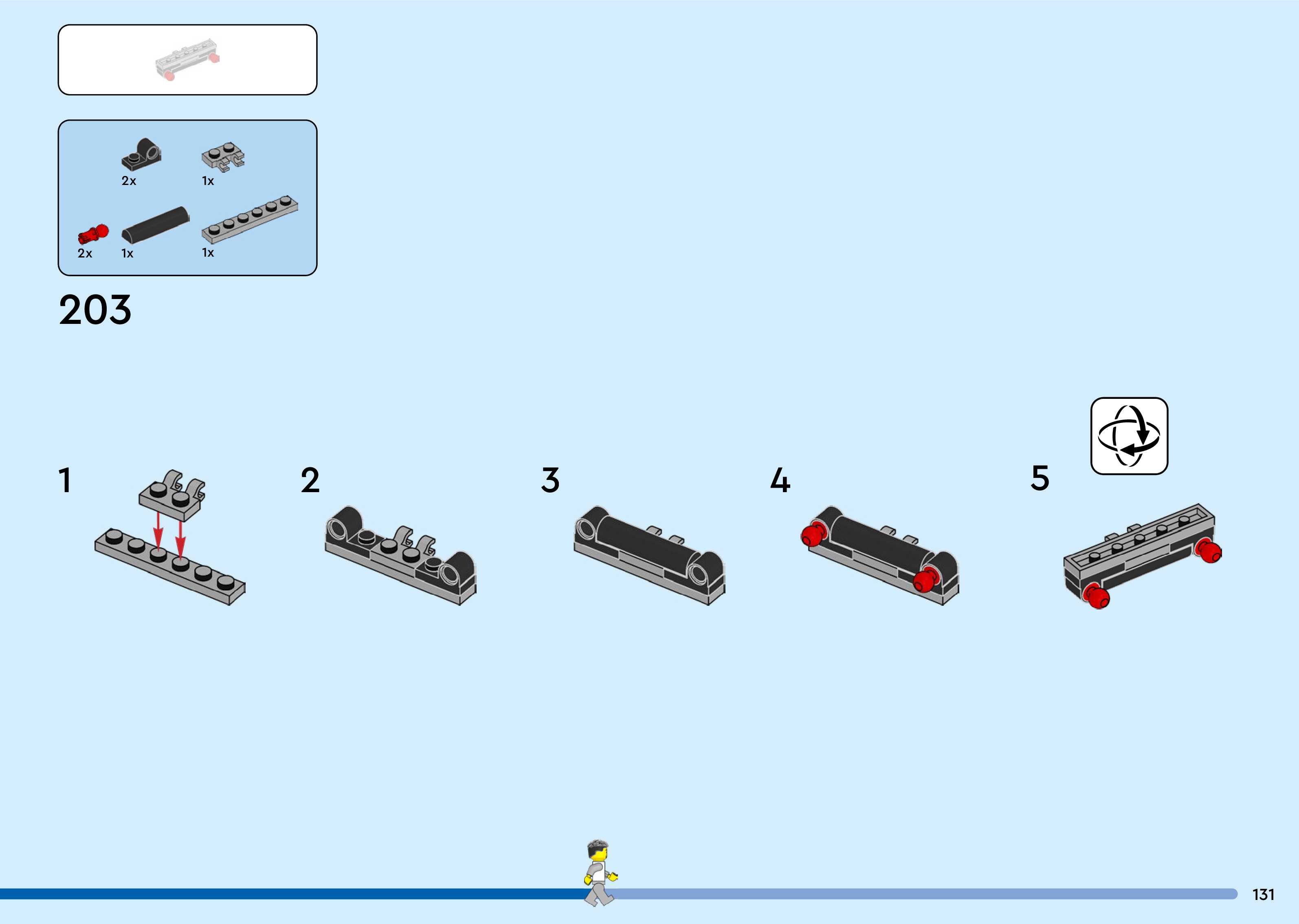 2x 1x
2x 1x 1x

203

1

2

3

4

5

131