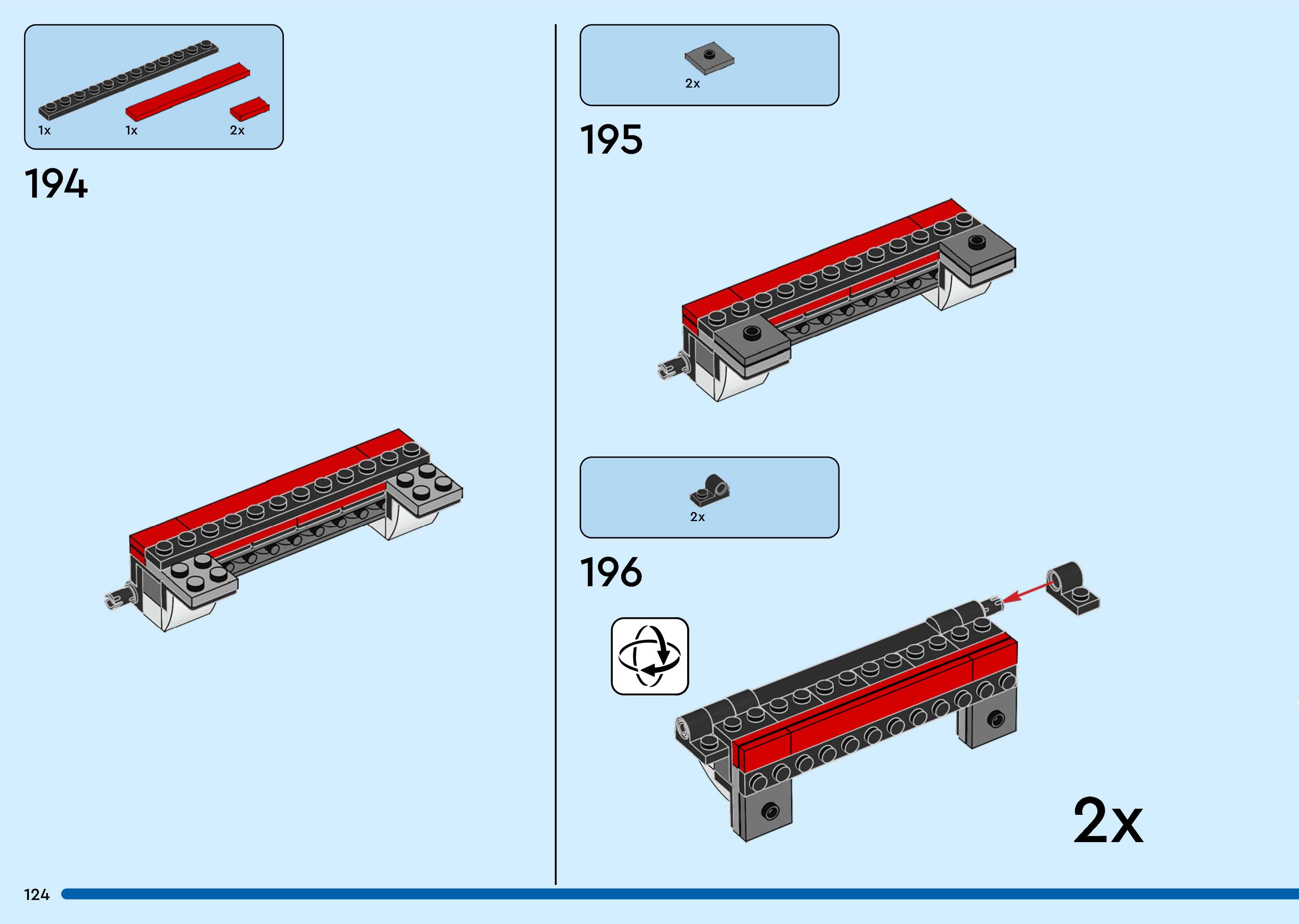 1x 1x 2x

194

2x

195

2x

196

2x

124