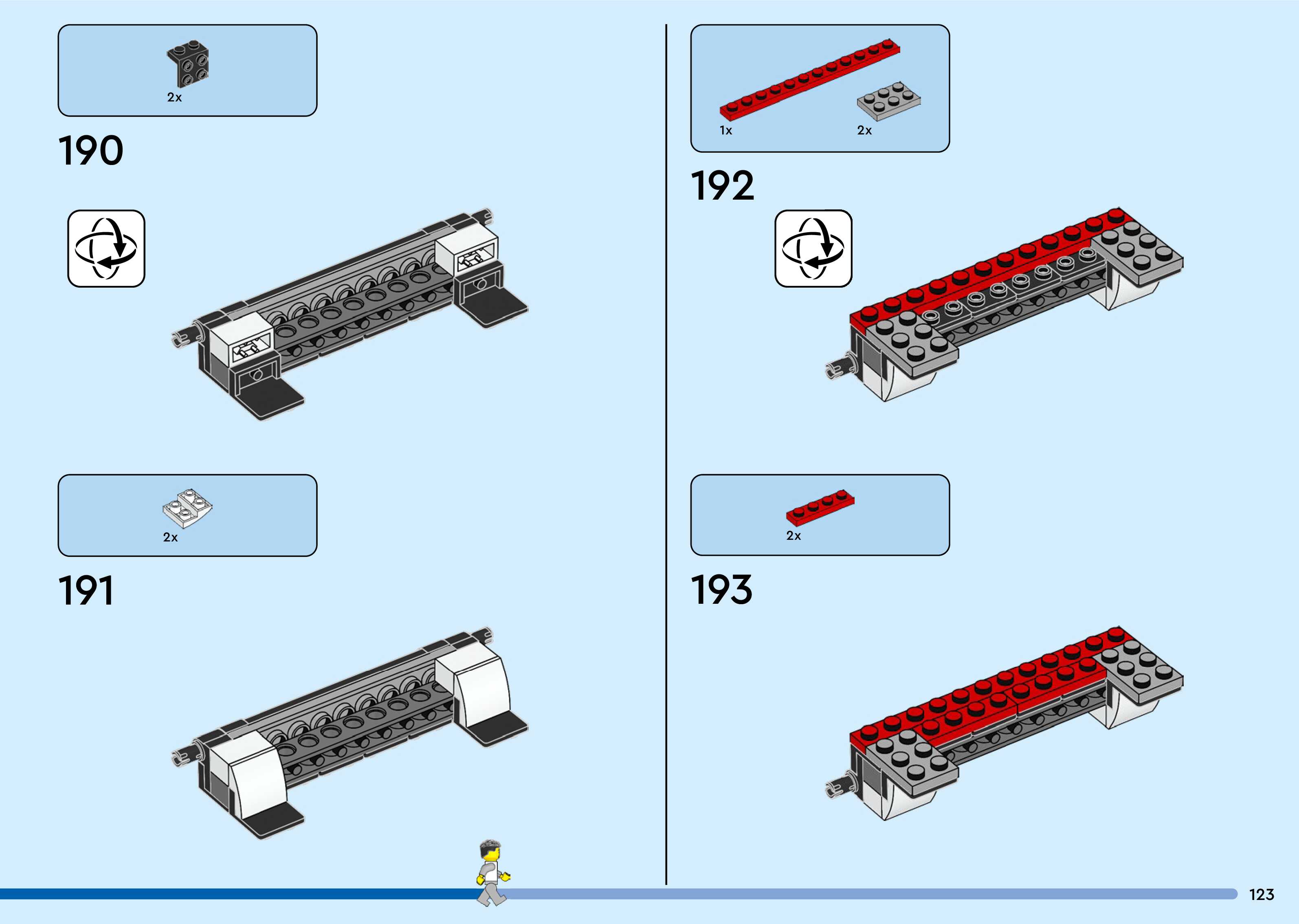 2x

190

2x

191

1x

2x

192

2x

193

123