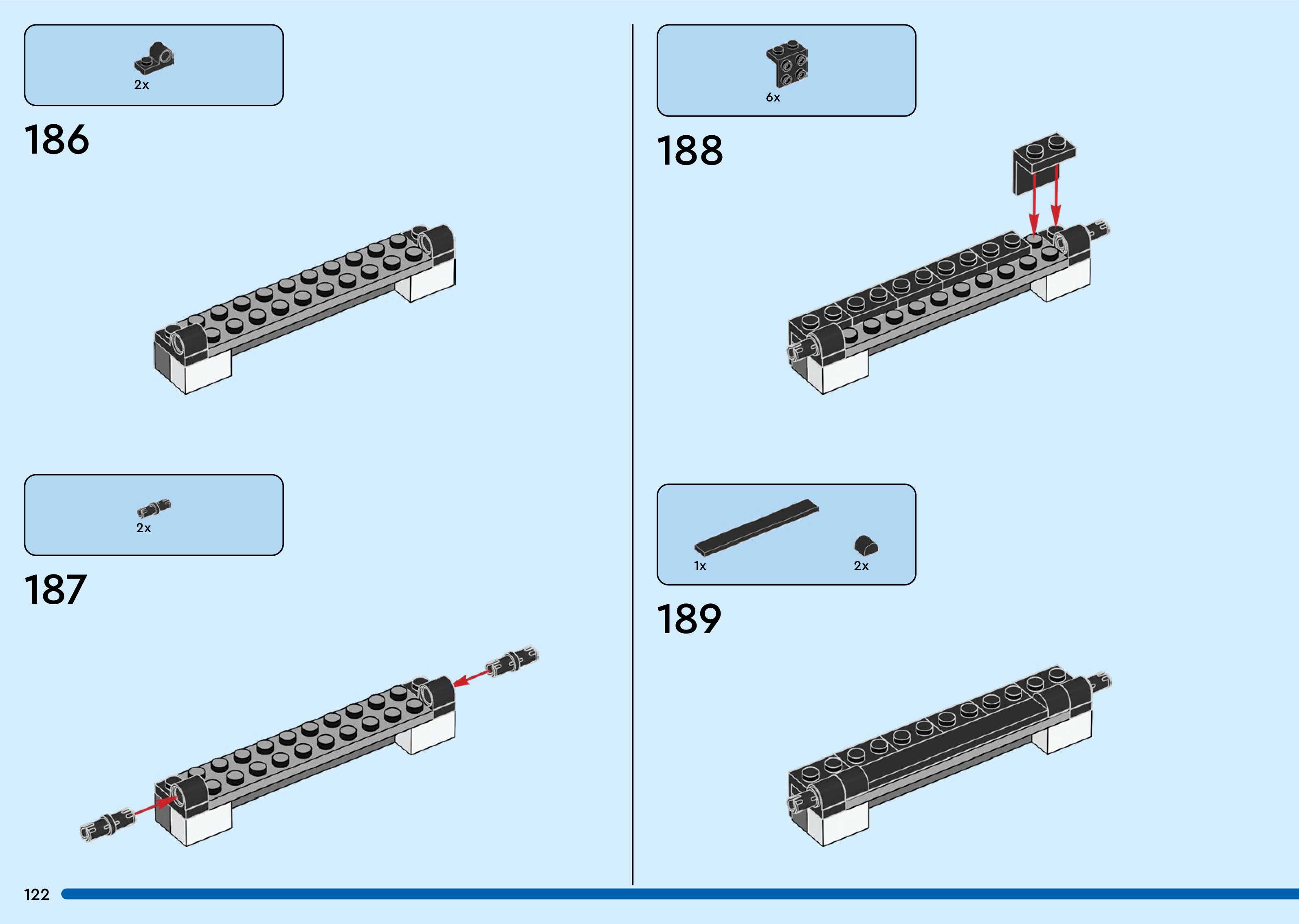 2x

186

2x

187

6x

188

1x

2x

189

122