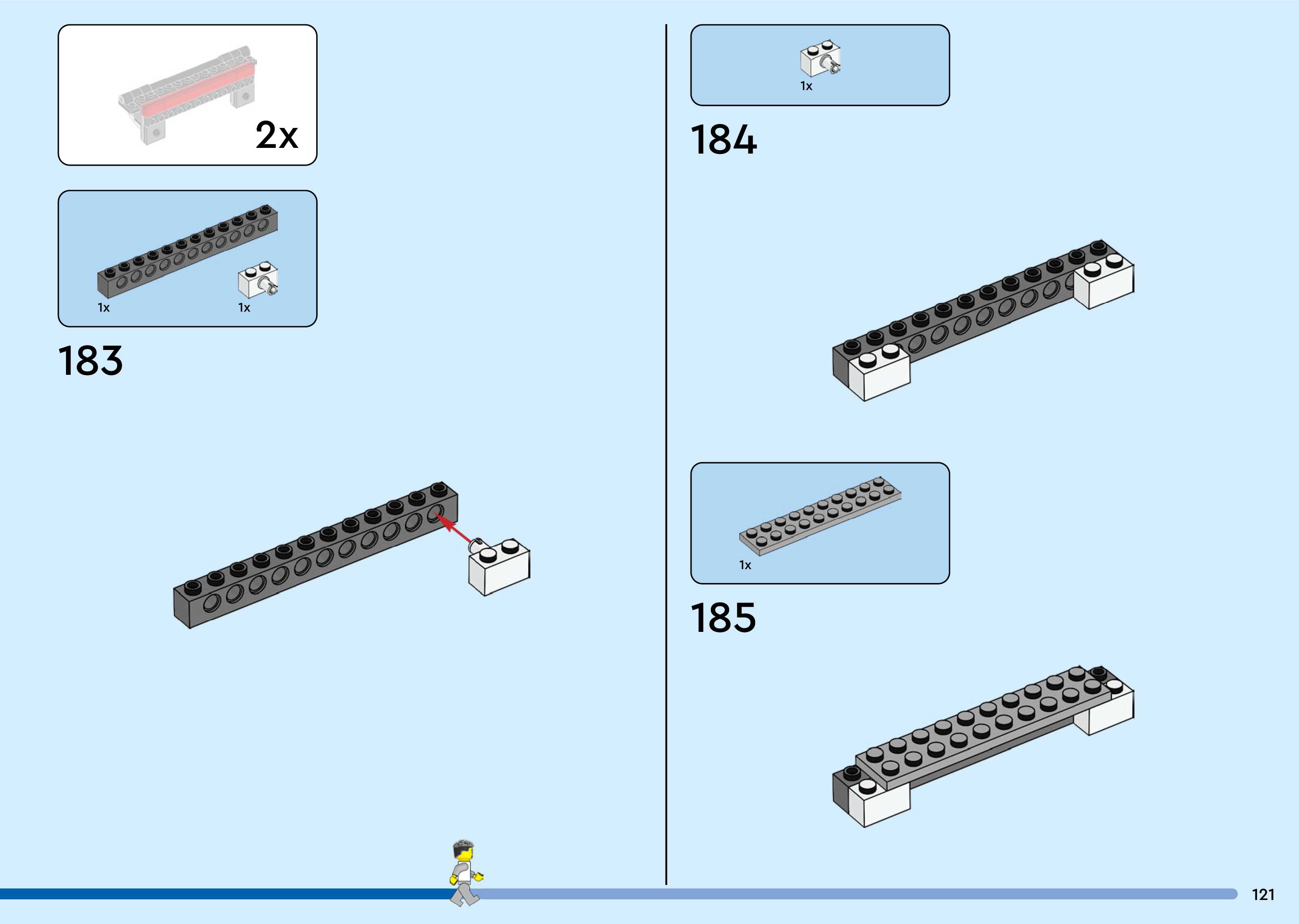 2x

1x

1x

183

1x

184

1x

185

121