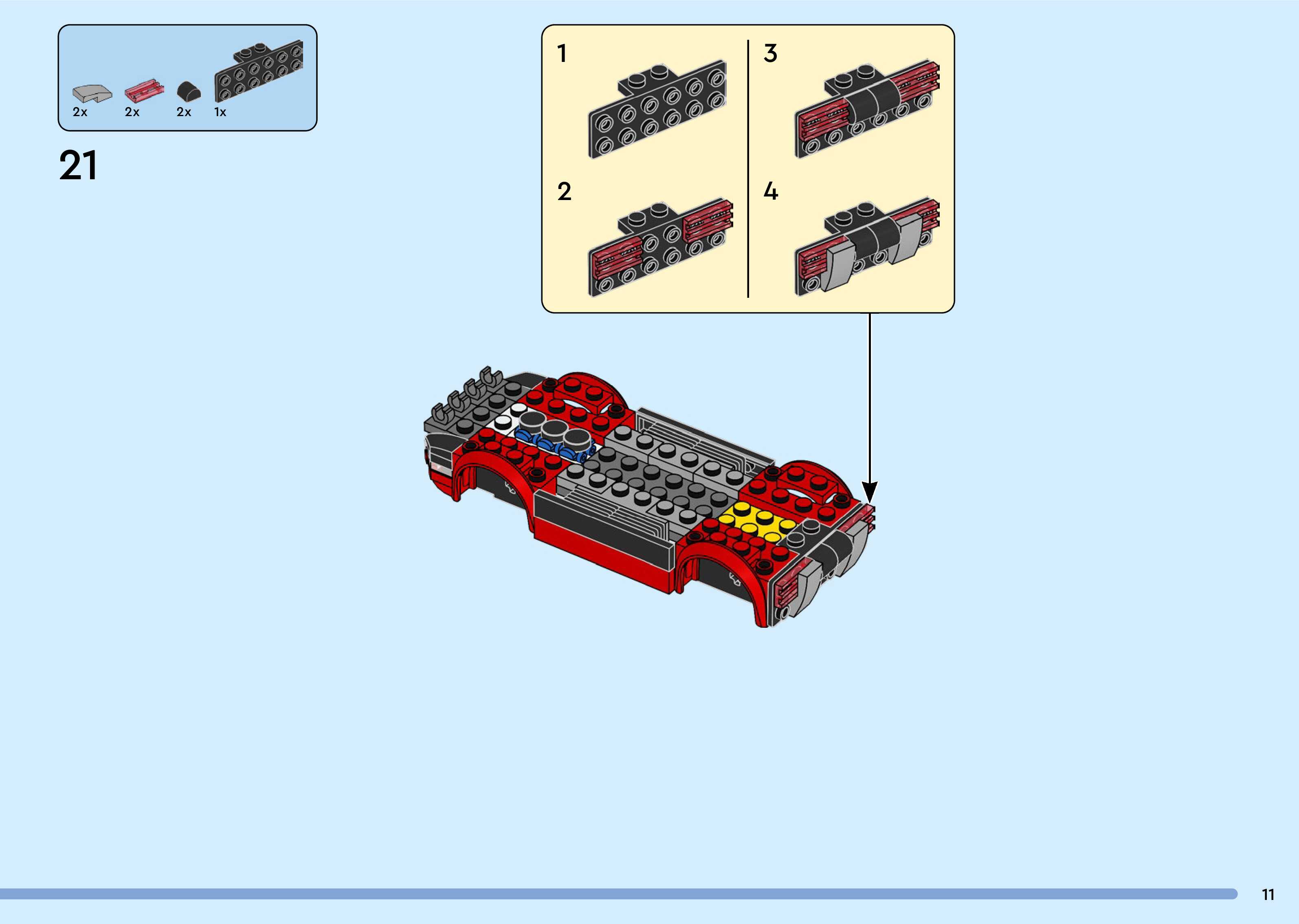 2x 2x 2x 1x

21

1

2

3

4

11