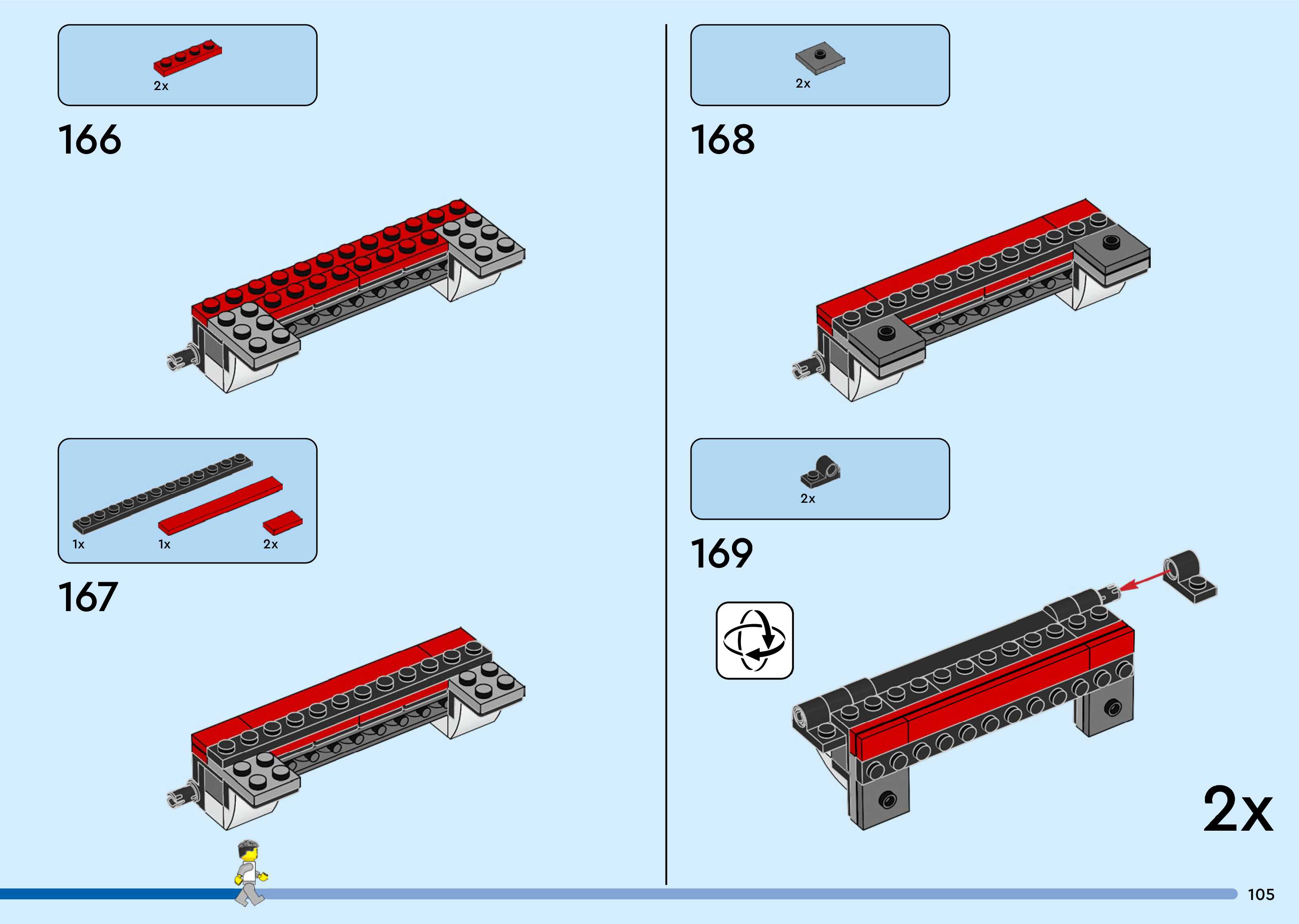 2x

166

1x
1x
2x

167

2x

168

2x

169

2x

105