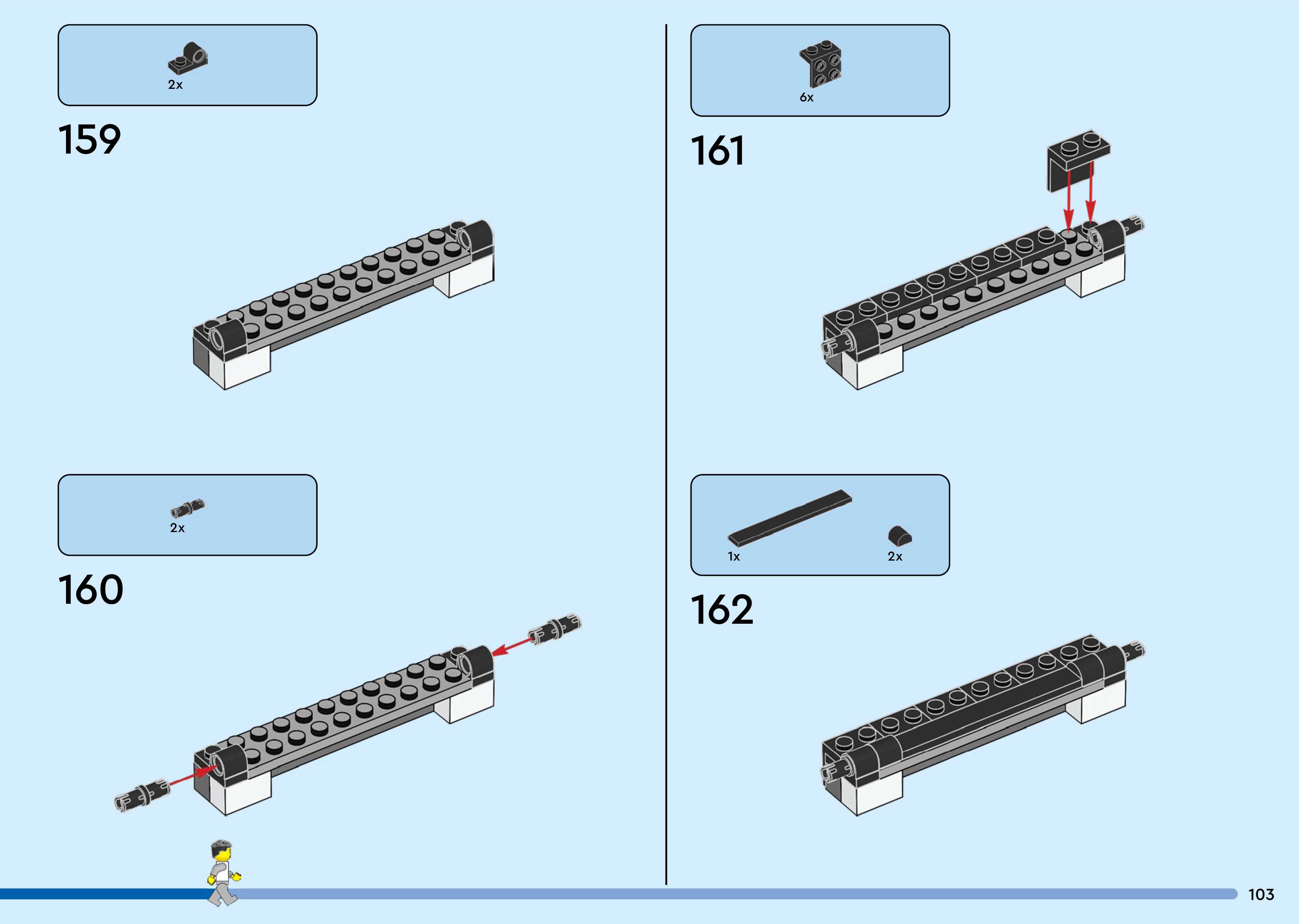 2x

159

2x

160

6x

161

1x 2x

162

103