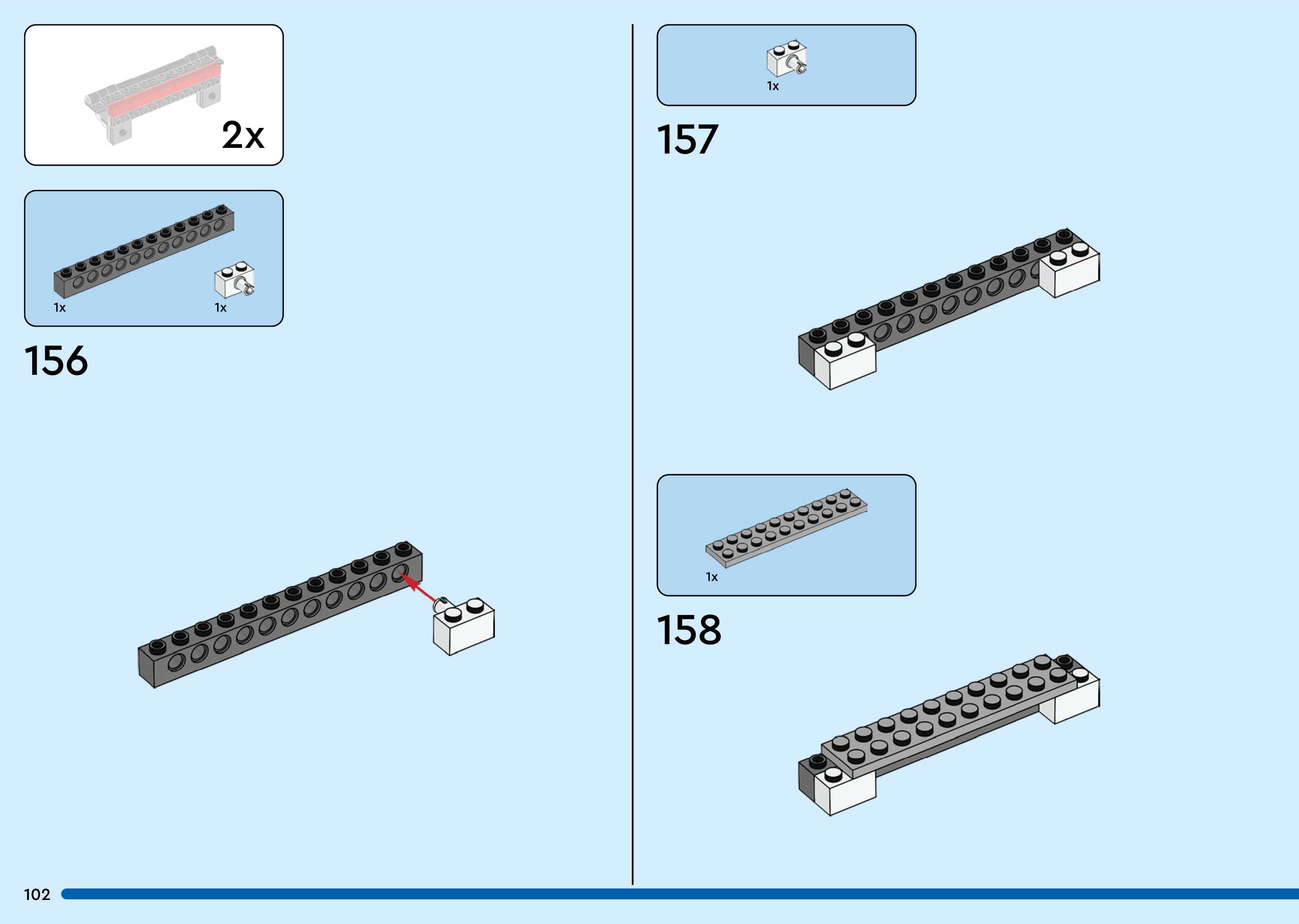 2x

1x

1x

156

1x

157

1x

158

102