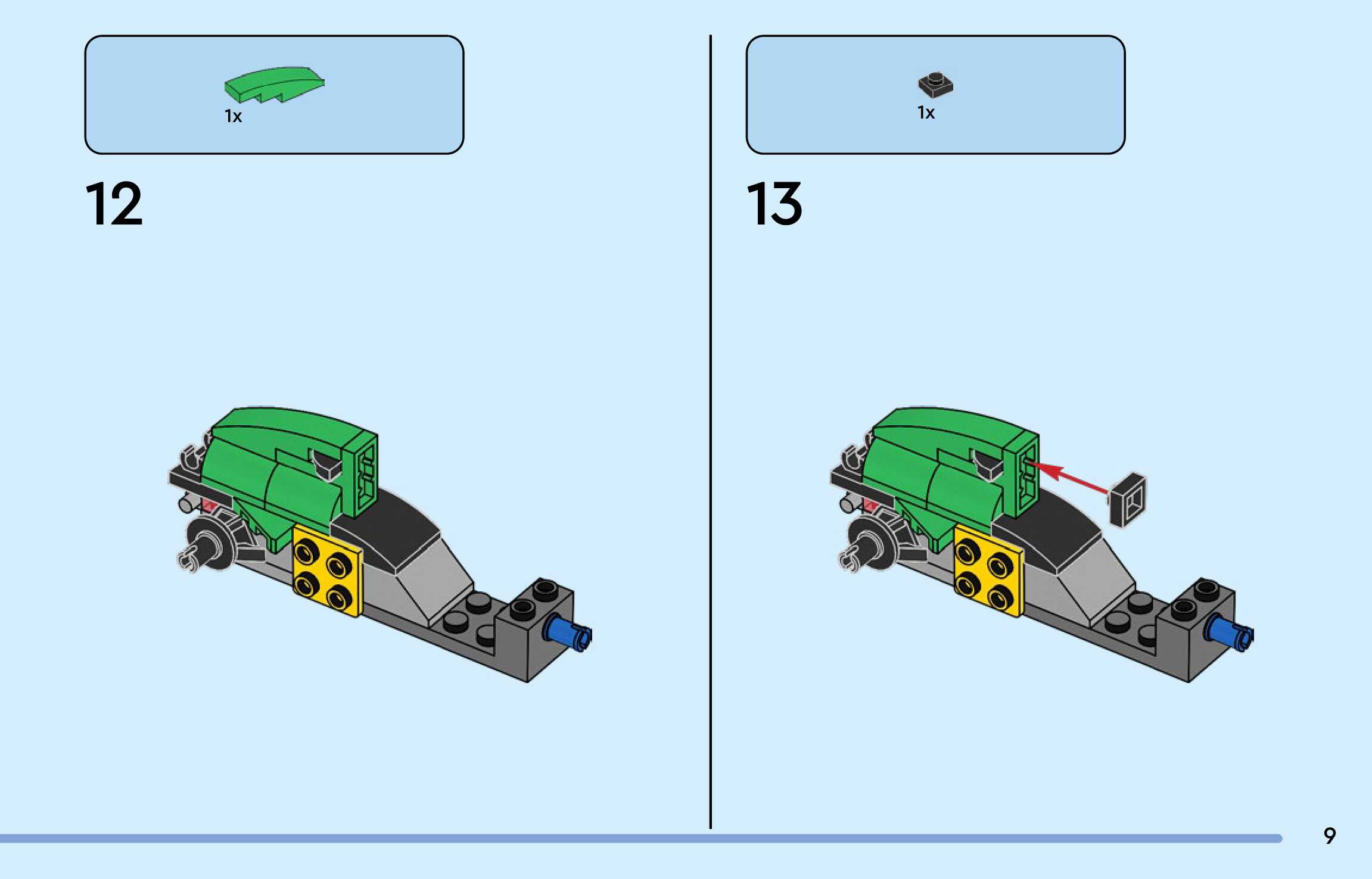 1x

12

1x

13

9