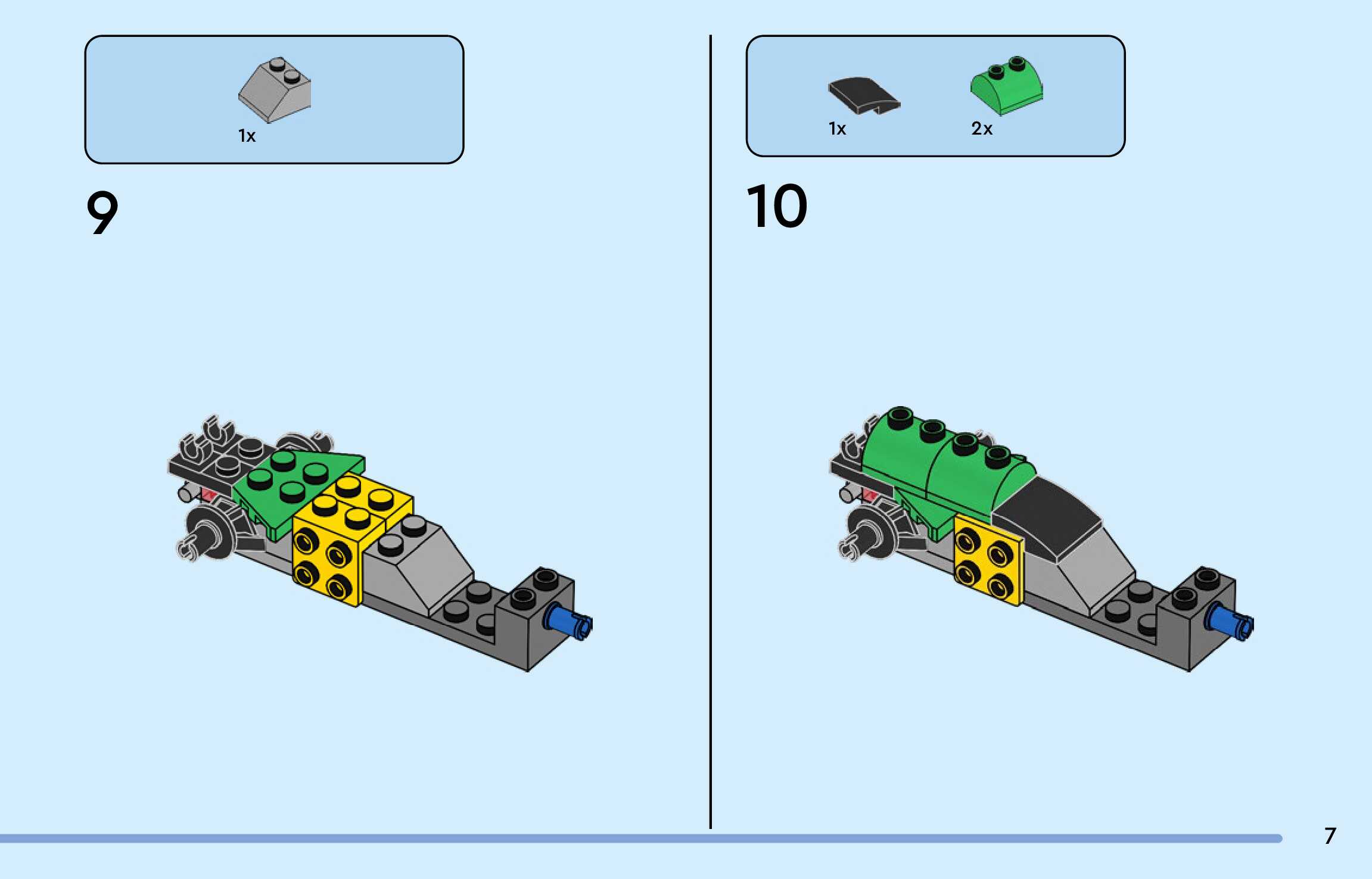 1x

9

1x

2x

10

7