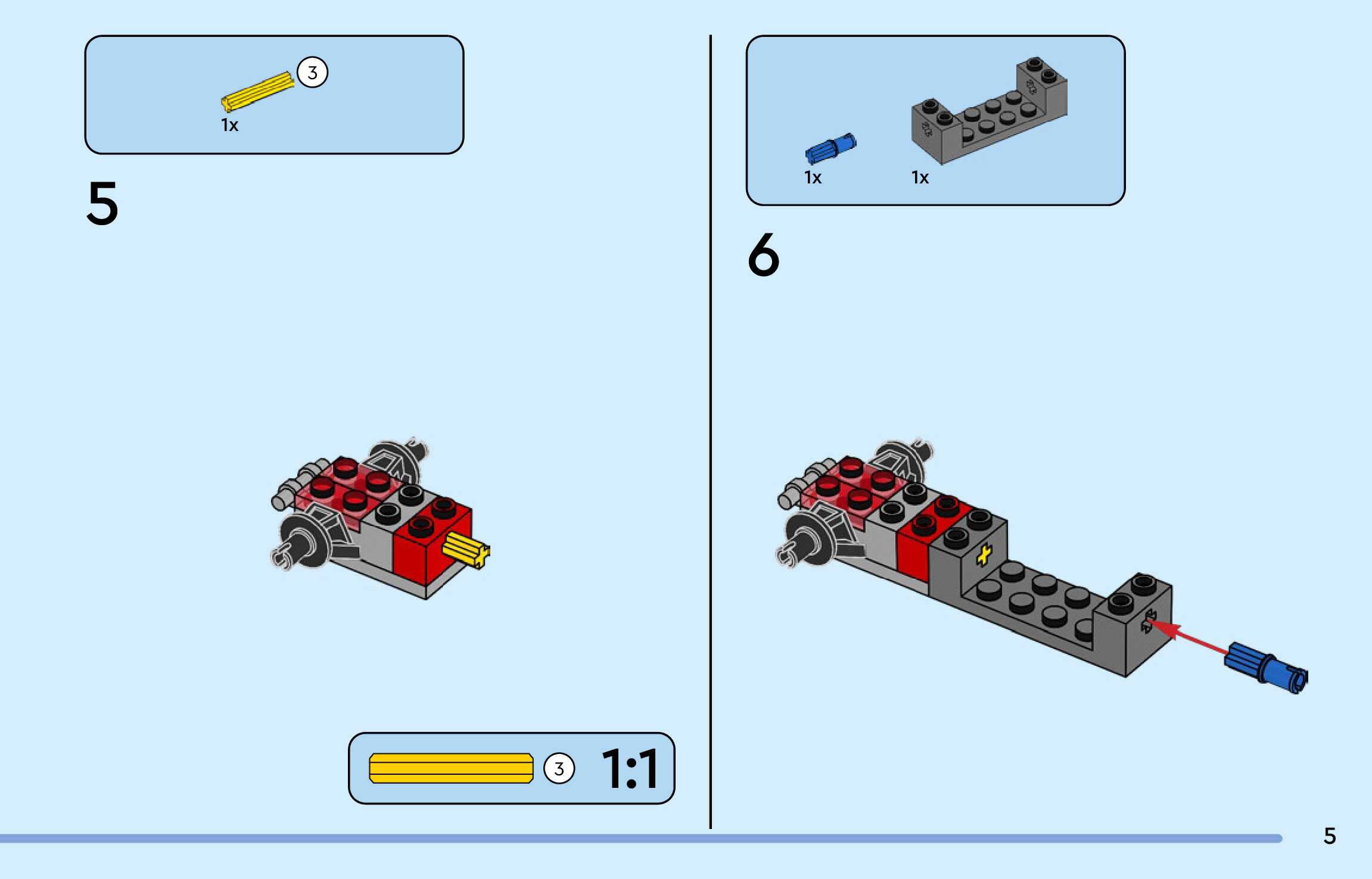 3
1x

5

3
1:1

1x
1x

6

5