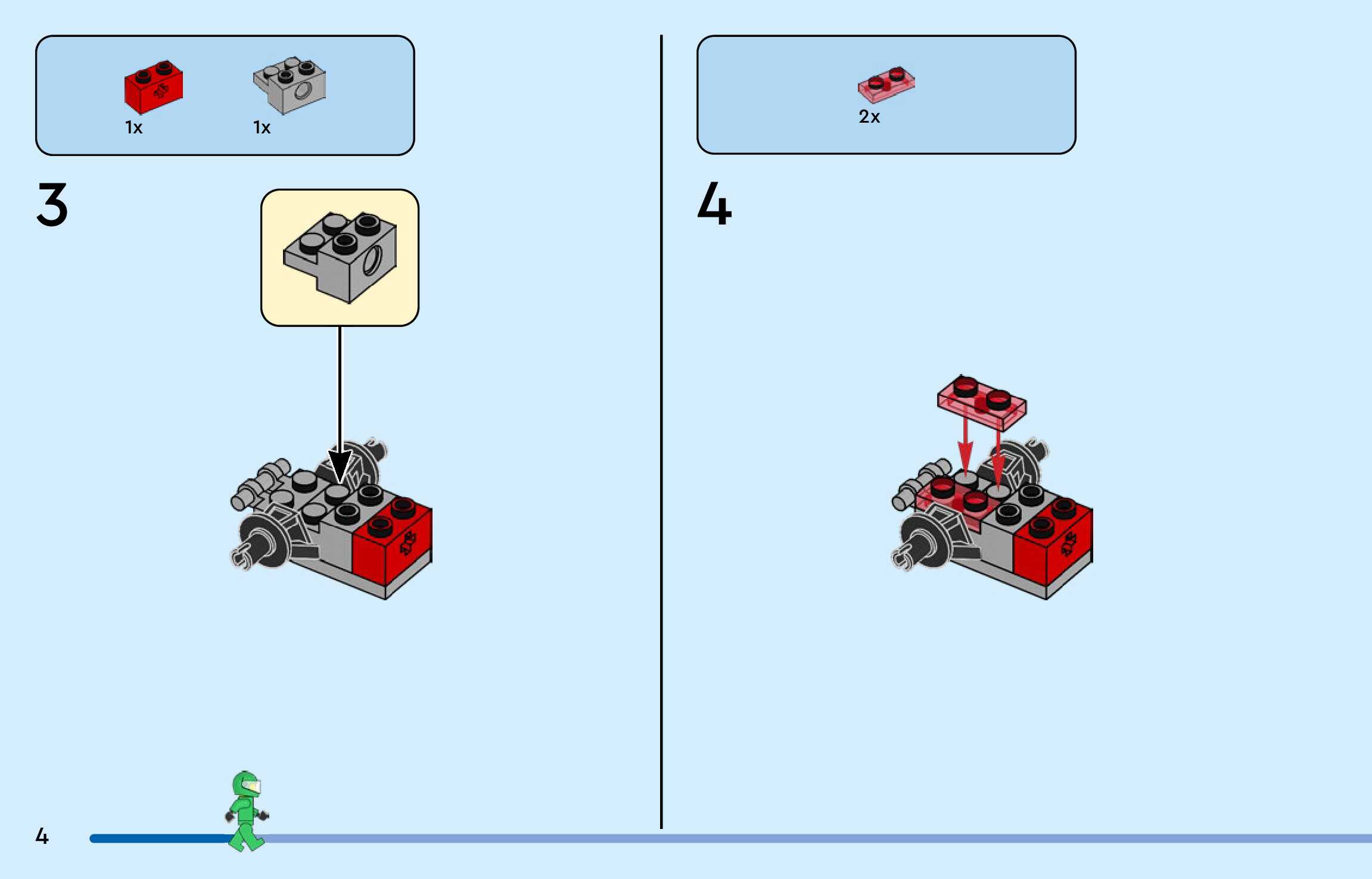 1x 1x

3

2x

4

4