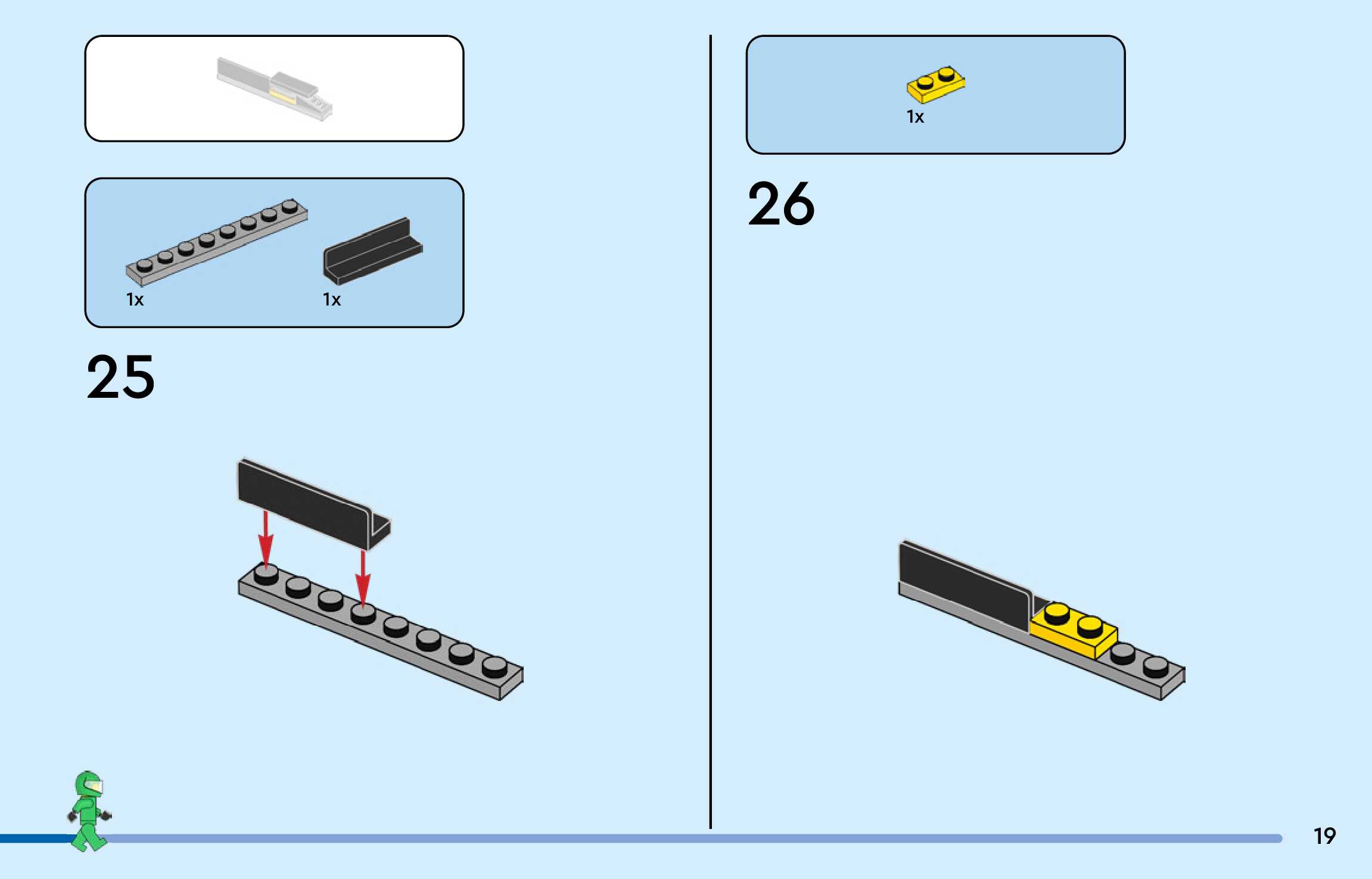 1x

1x

25

1x

26

19