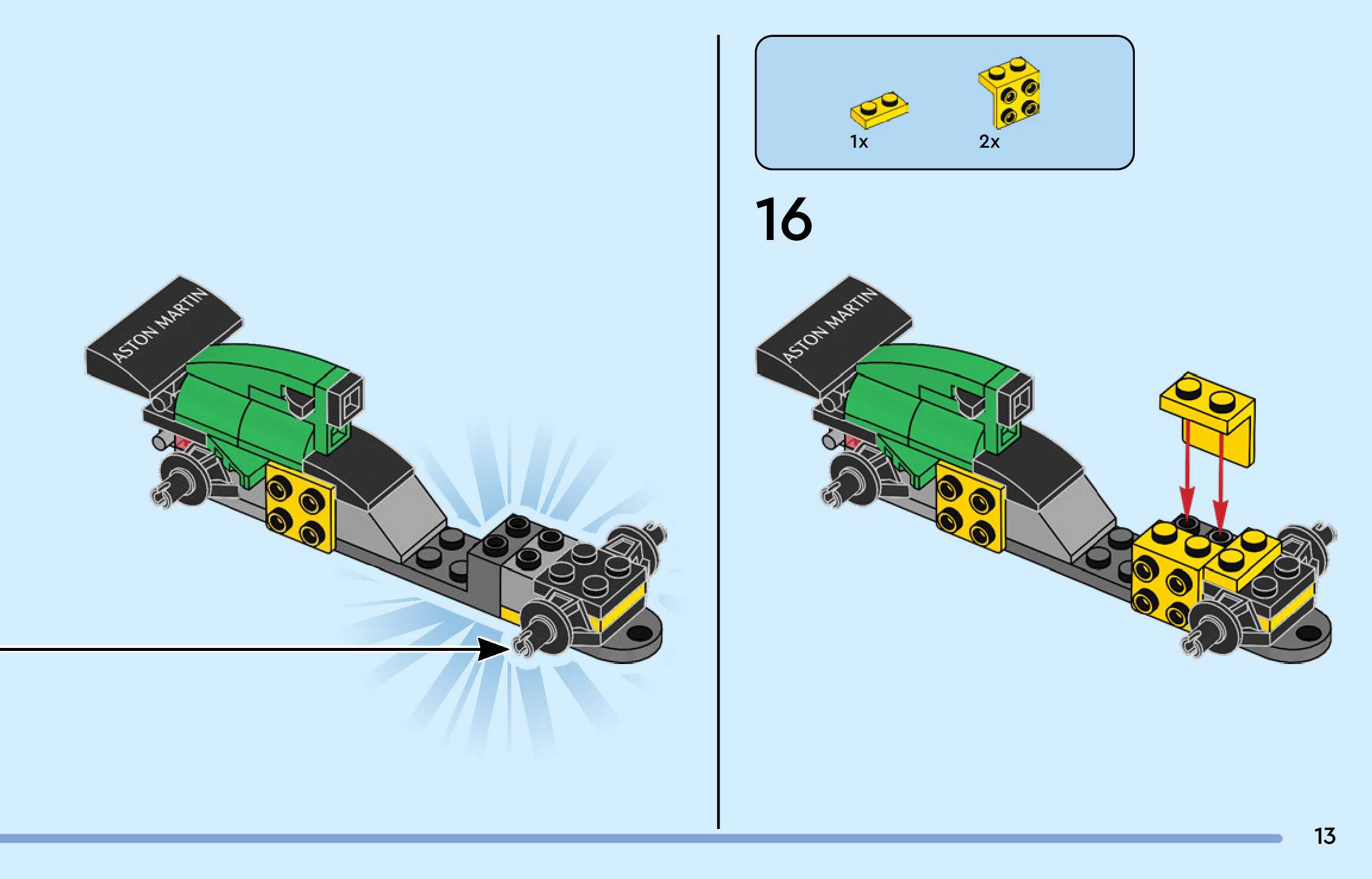 ASTON MARTIN

1x

2x

16

ASTON MARTIN

13