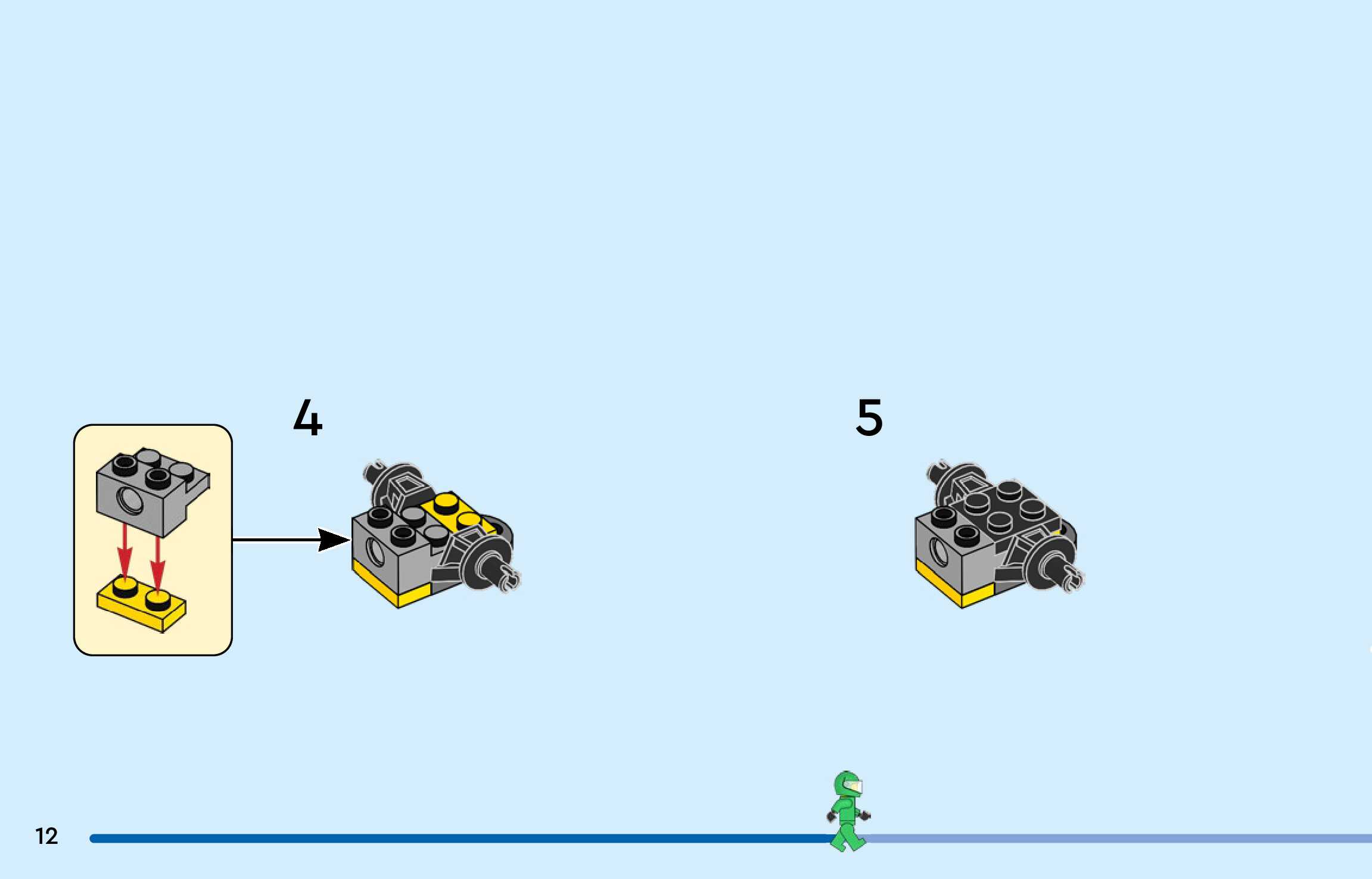 4

5

12