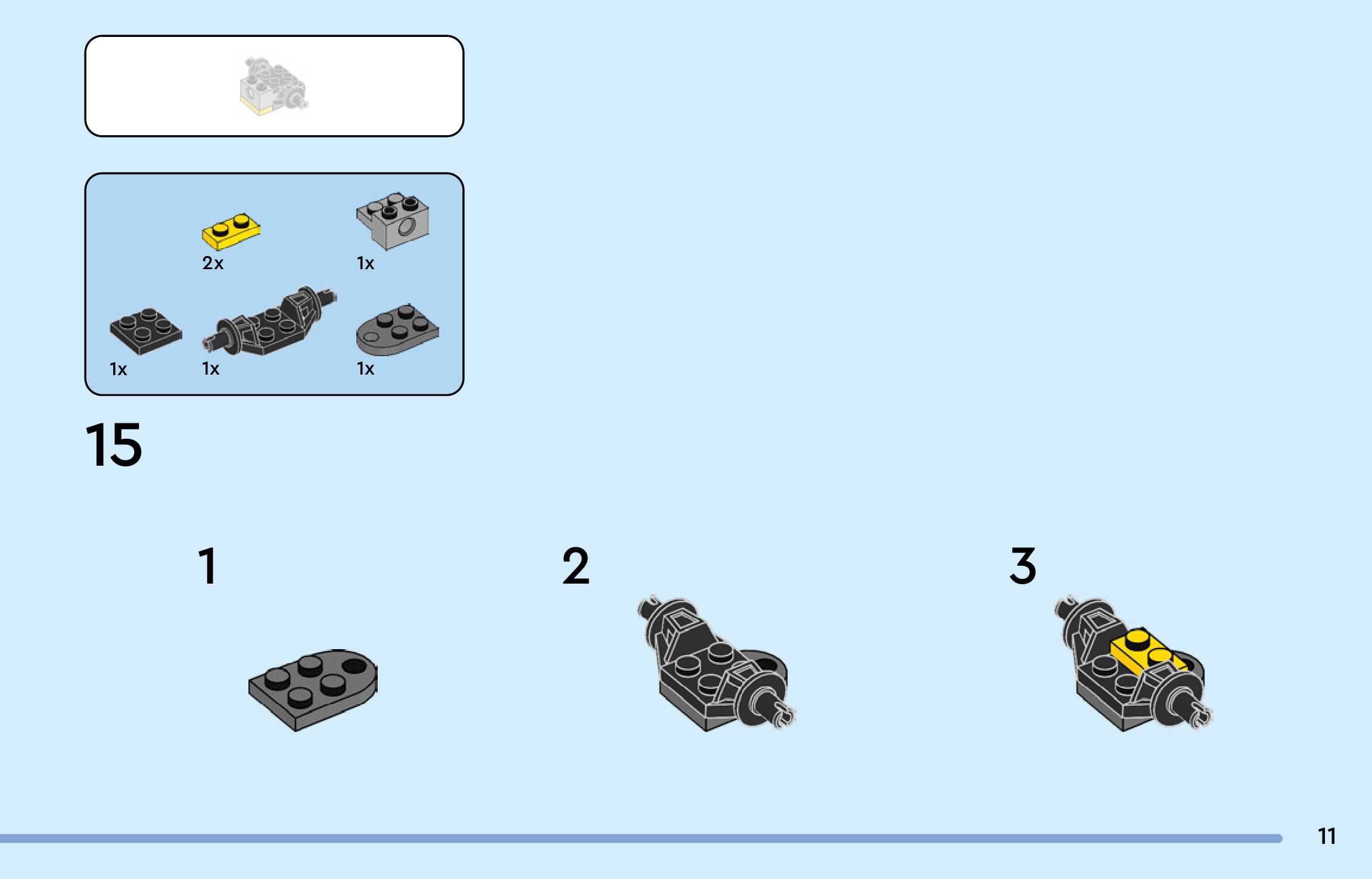 2x

1x

1x

1x

1x

15

1

2

3

11