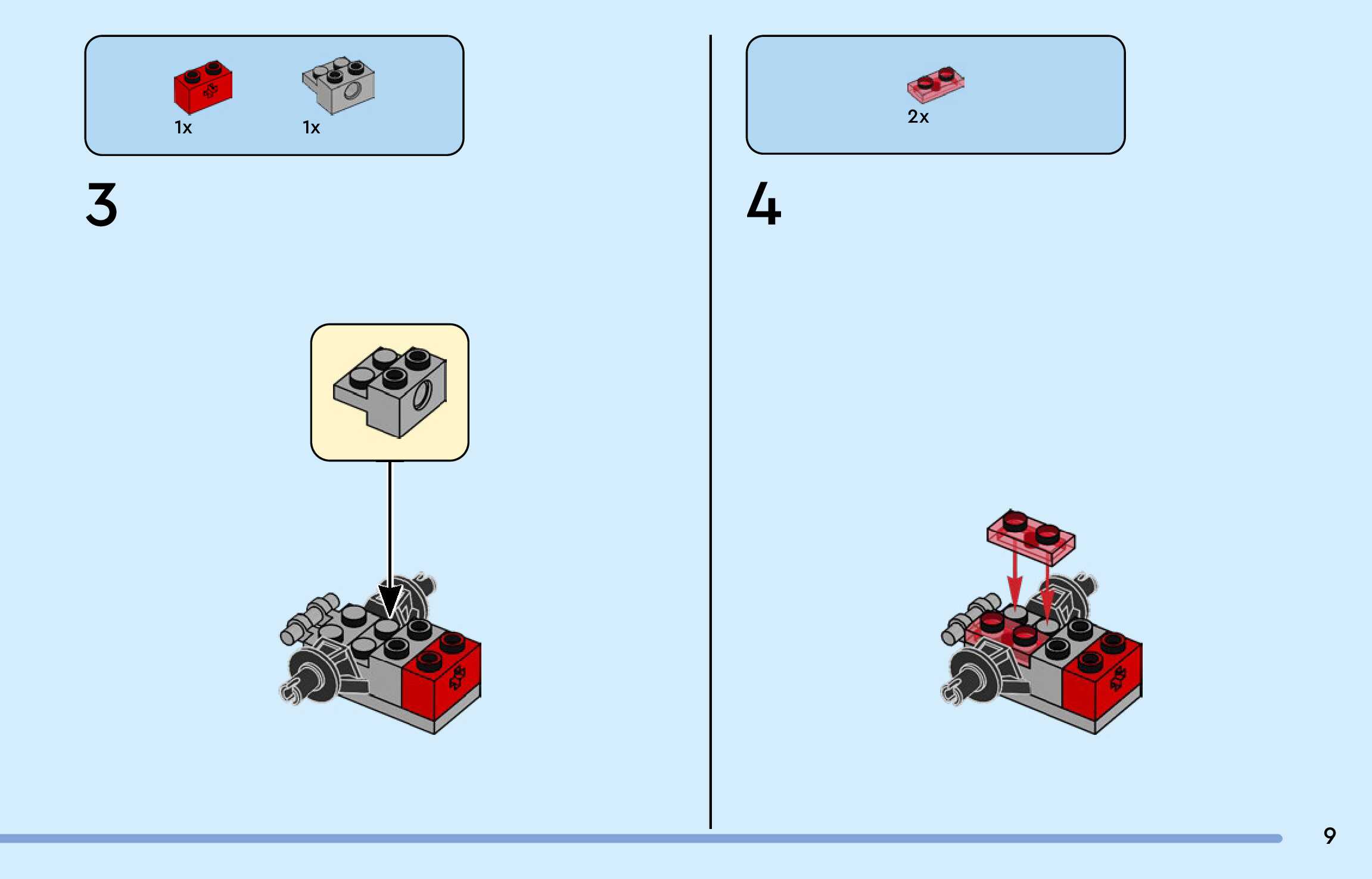 1x 1x

3

2x

4

9