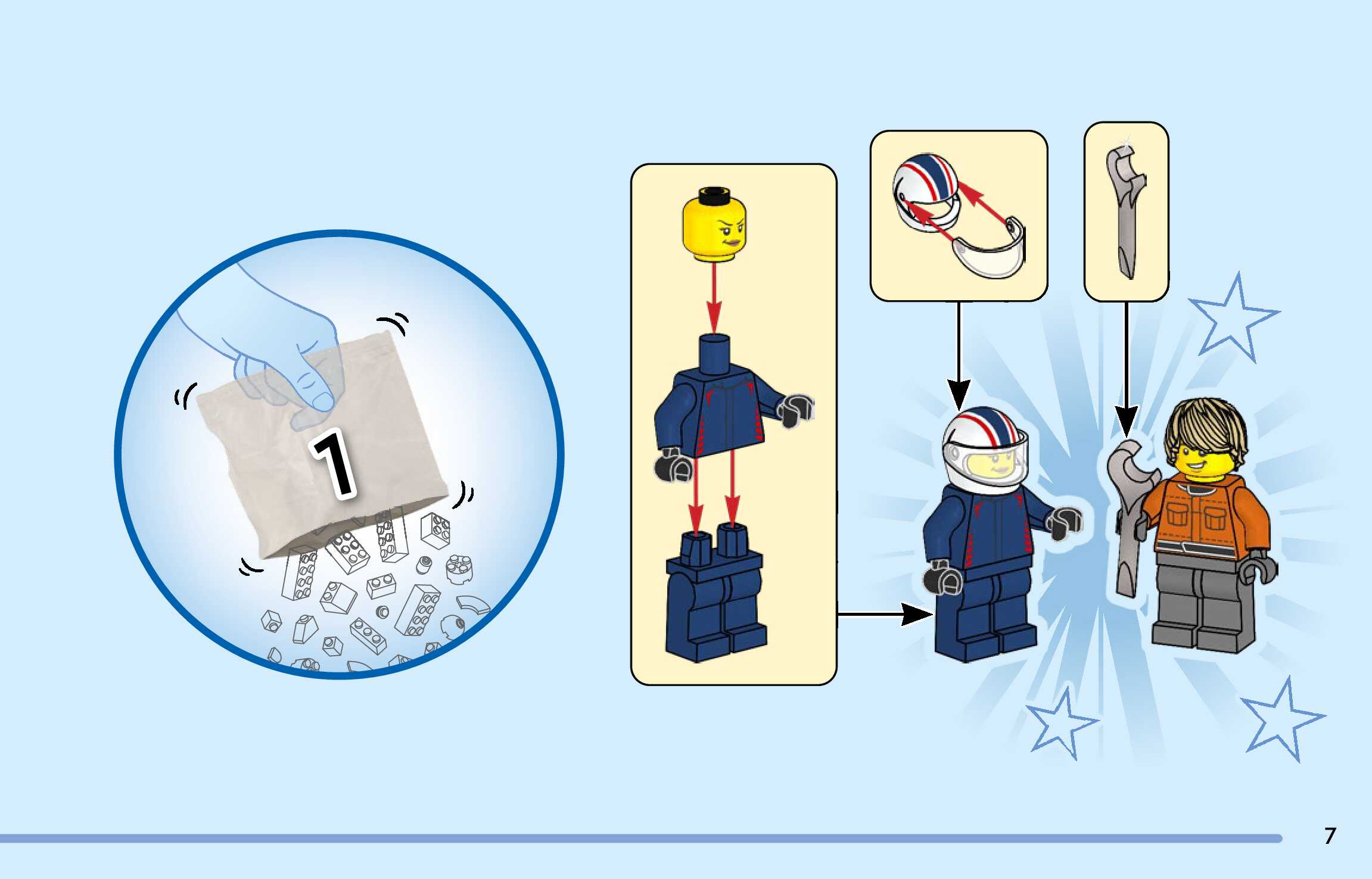 1

7