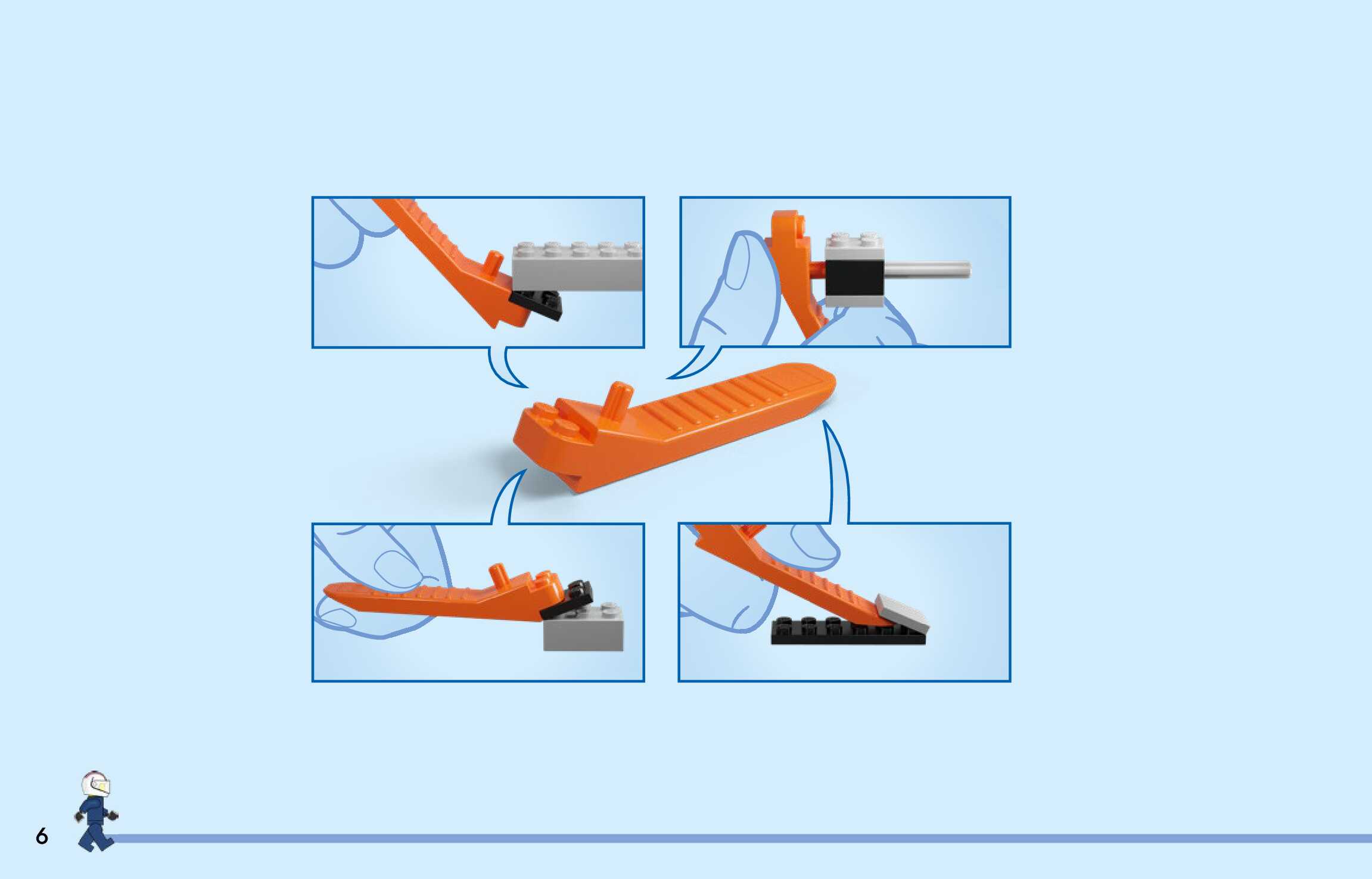 6