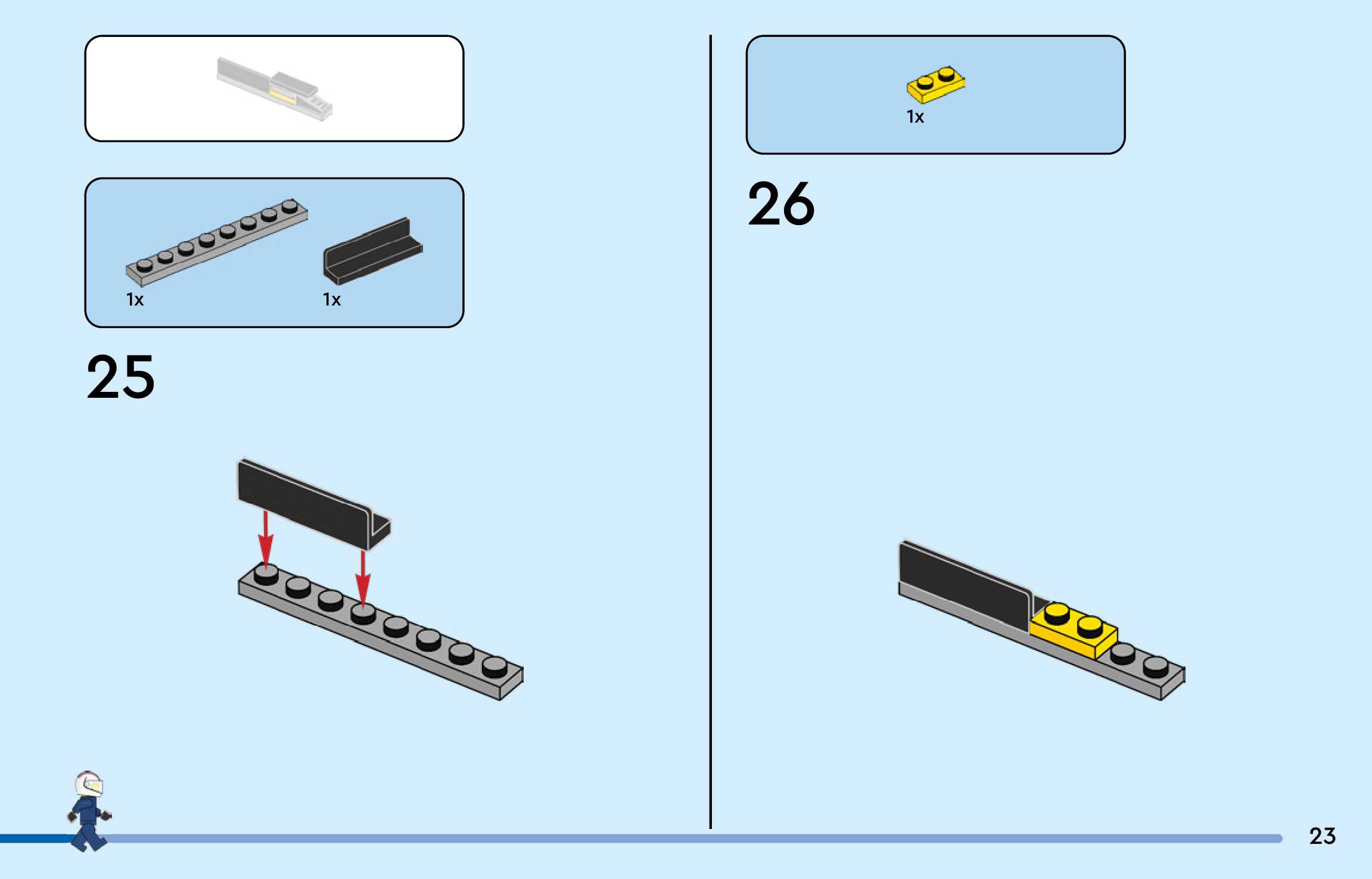 1x

1x

25

1x

26

23