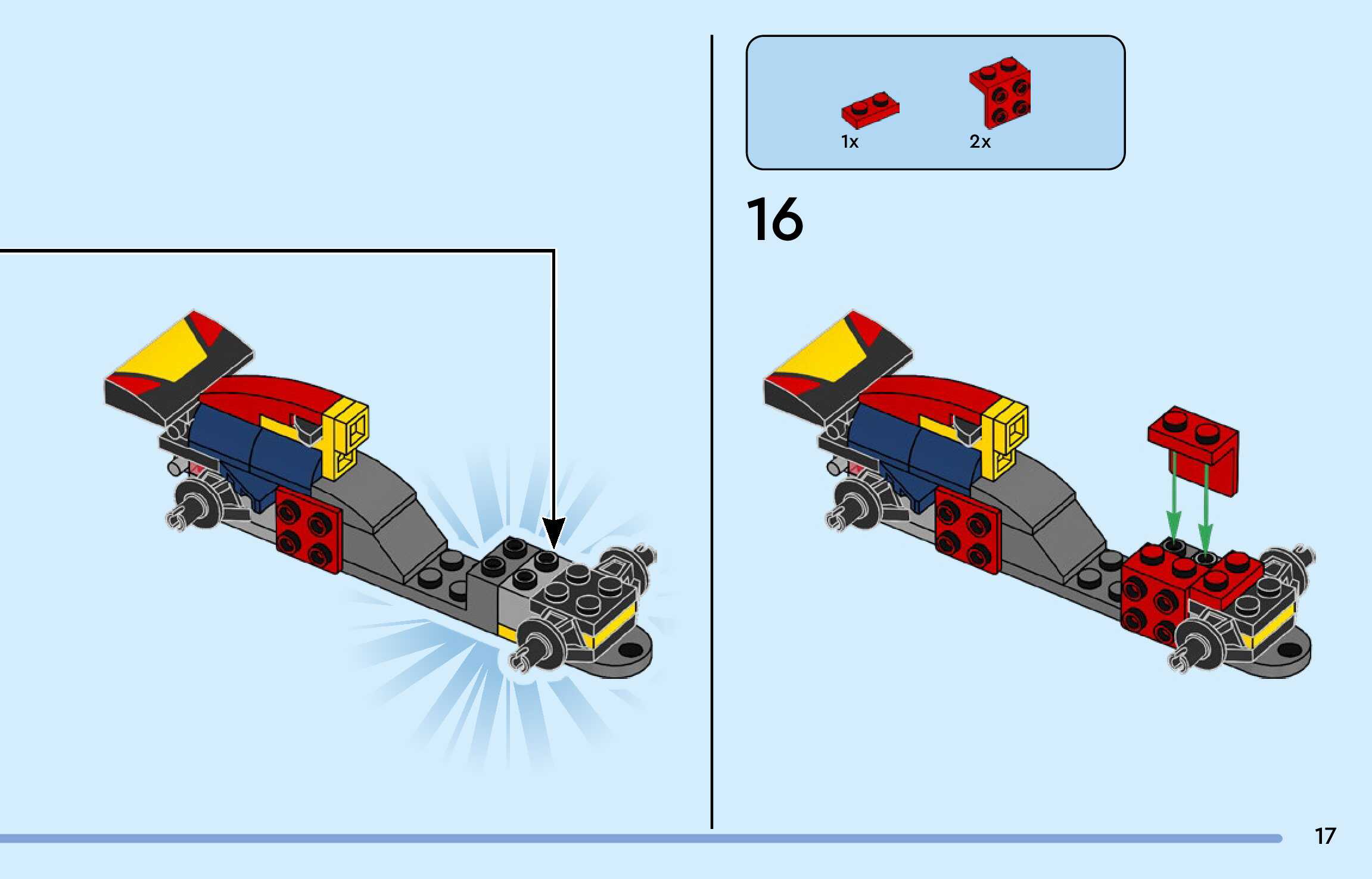 1x
2x

16

17