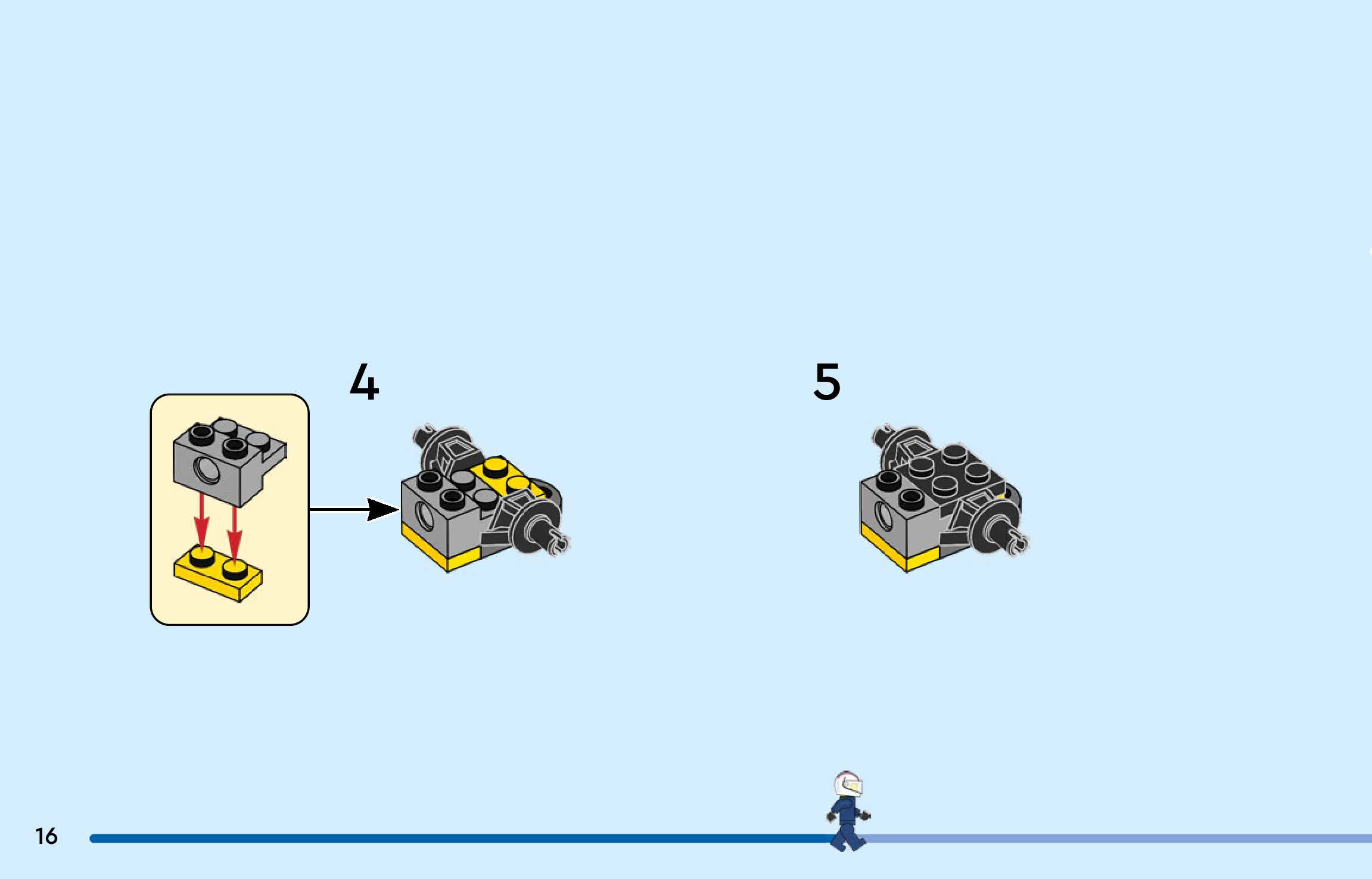 4

5

16