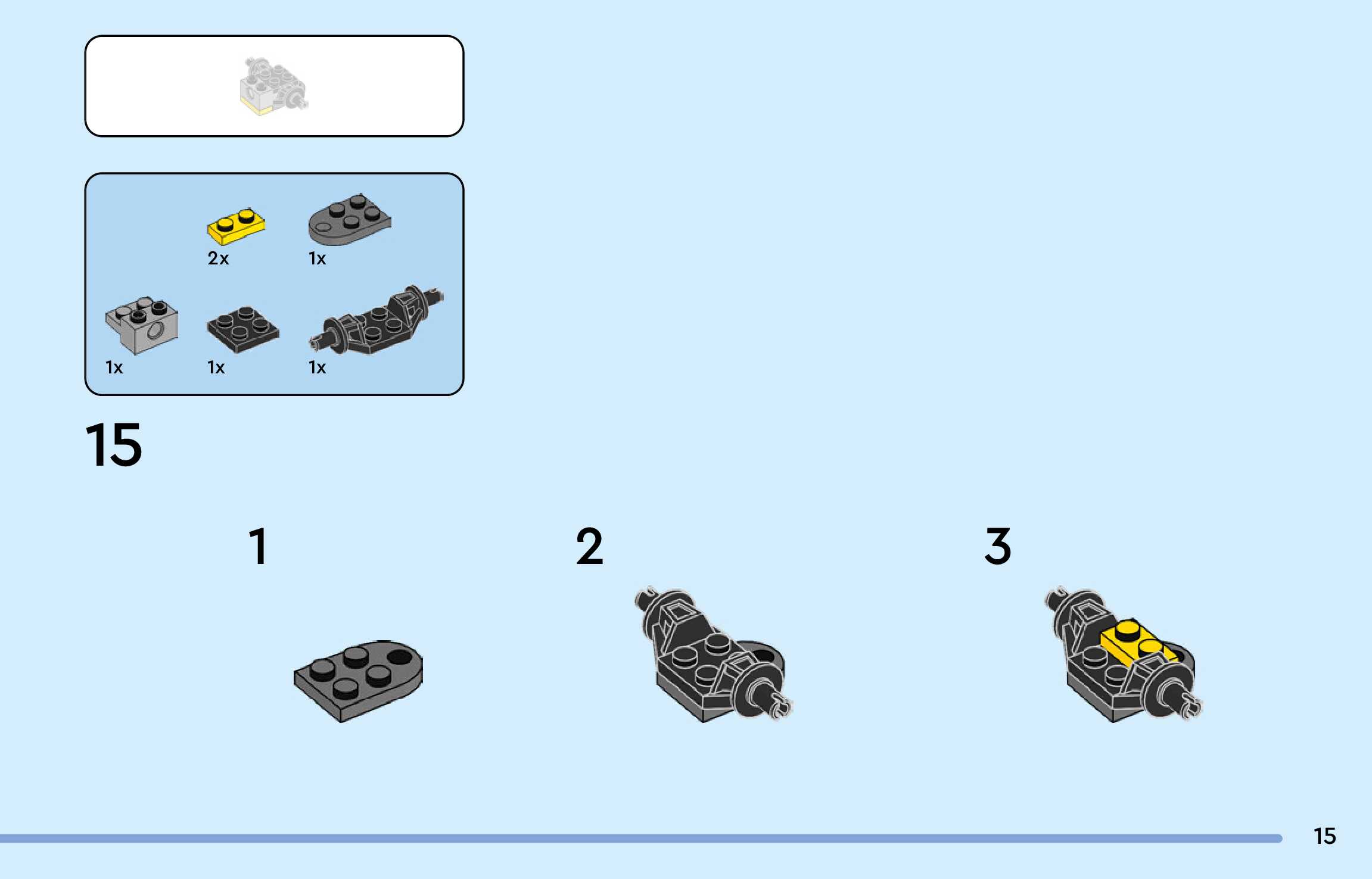 2x
1x
1x
1x
1x

15

1

2

3

15