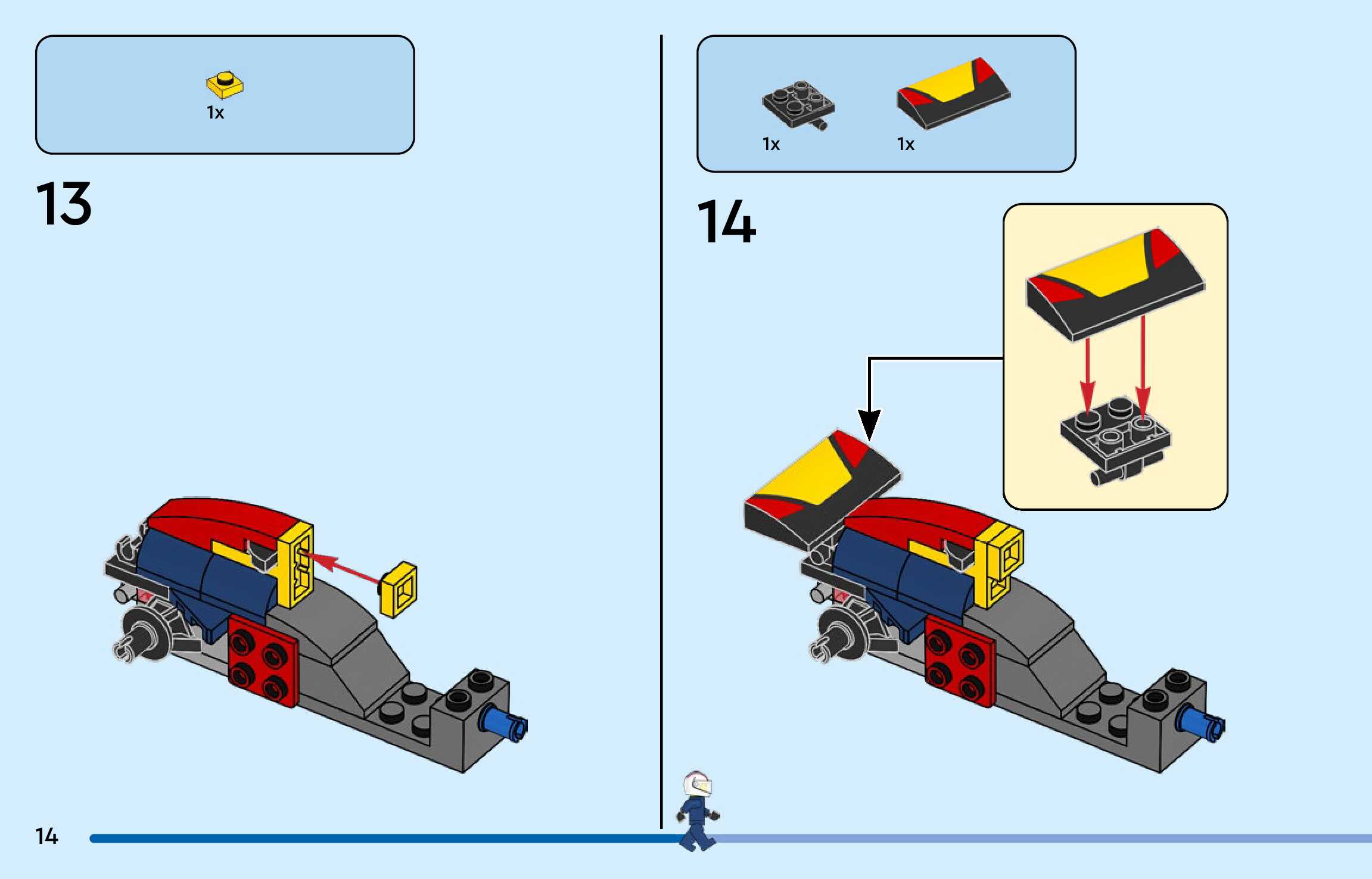 1x

13

1x

1x

14

14