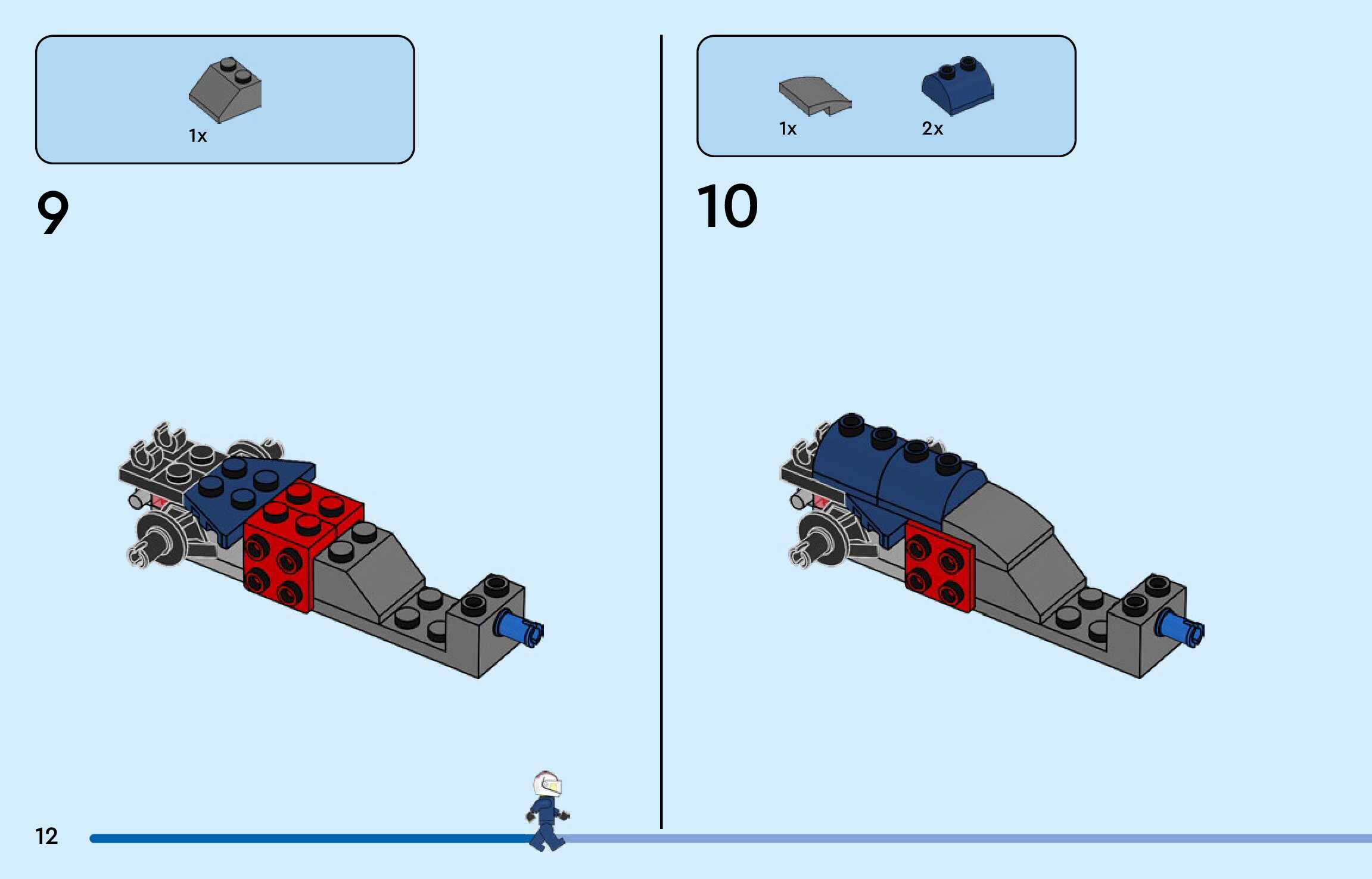 1x

9

1x

2x

10

12