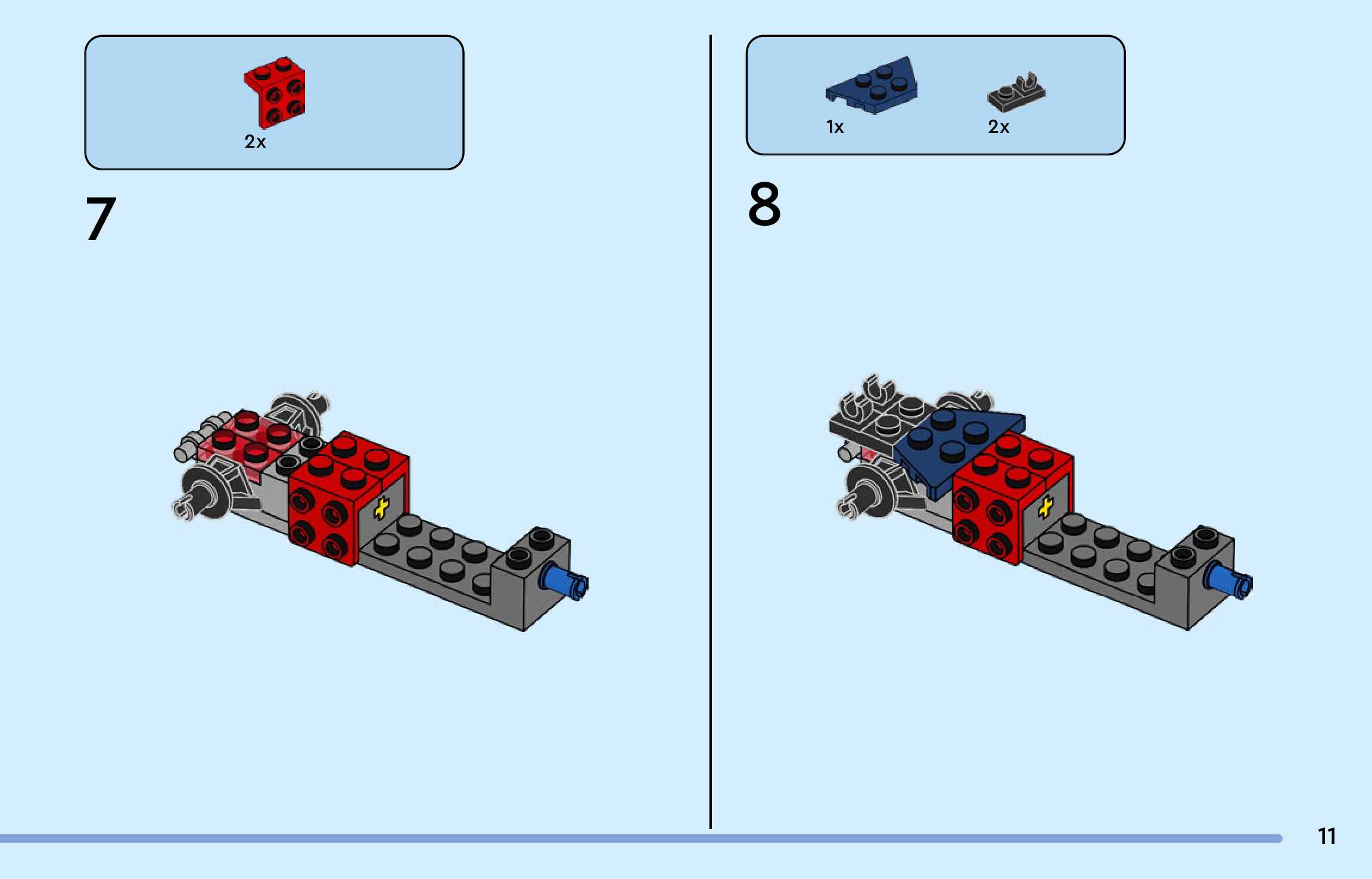 2x

7

1x

2x

8

11