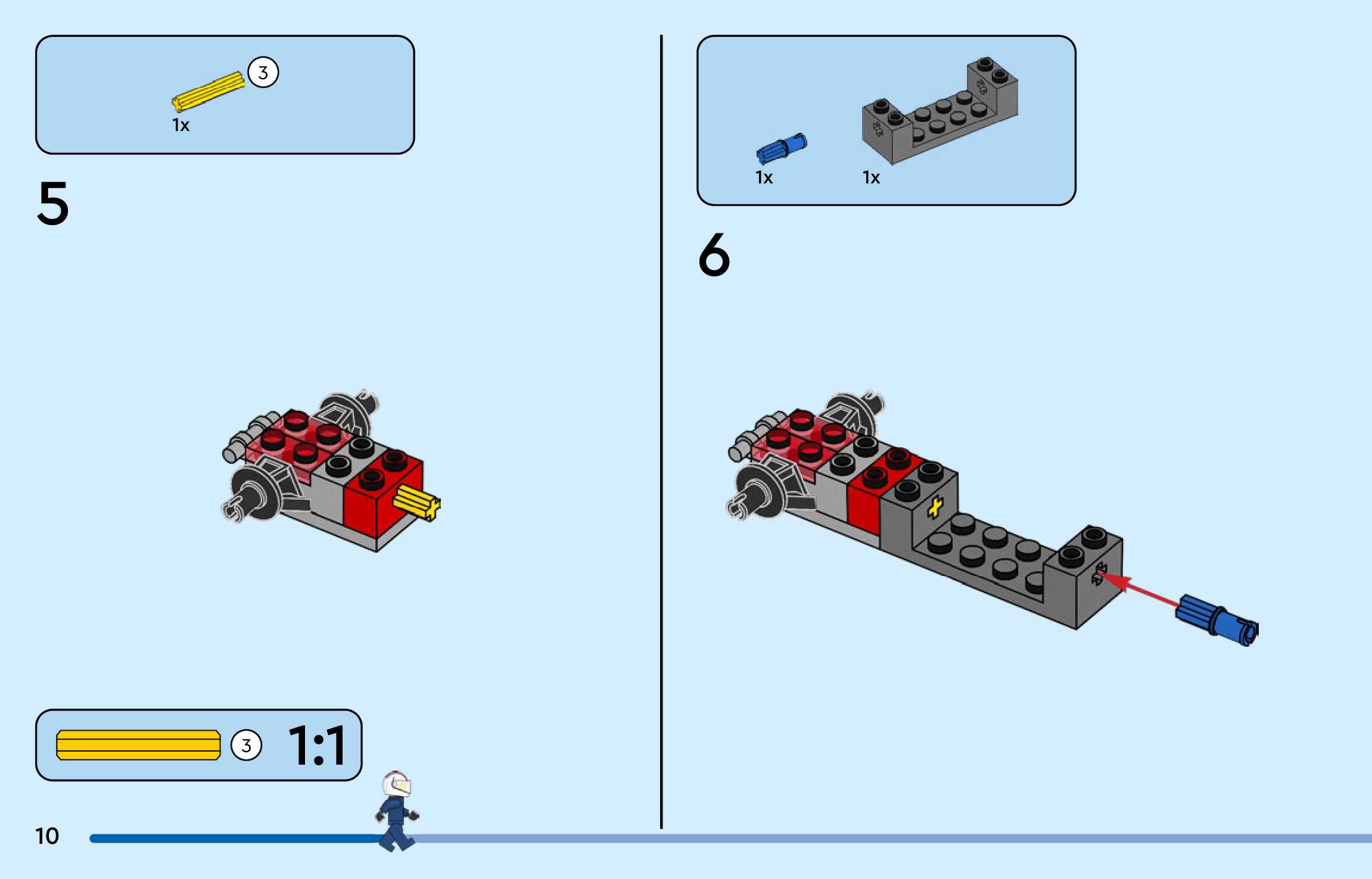 3
1x

5

3 1:1

10

1x 1x

6