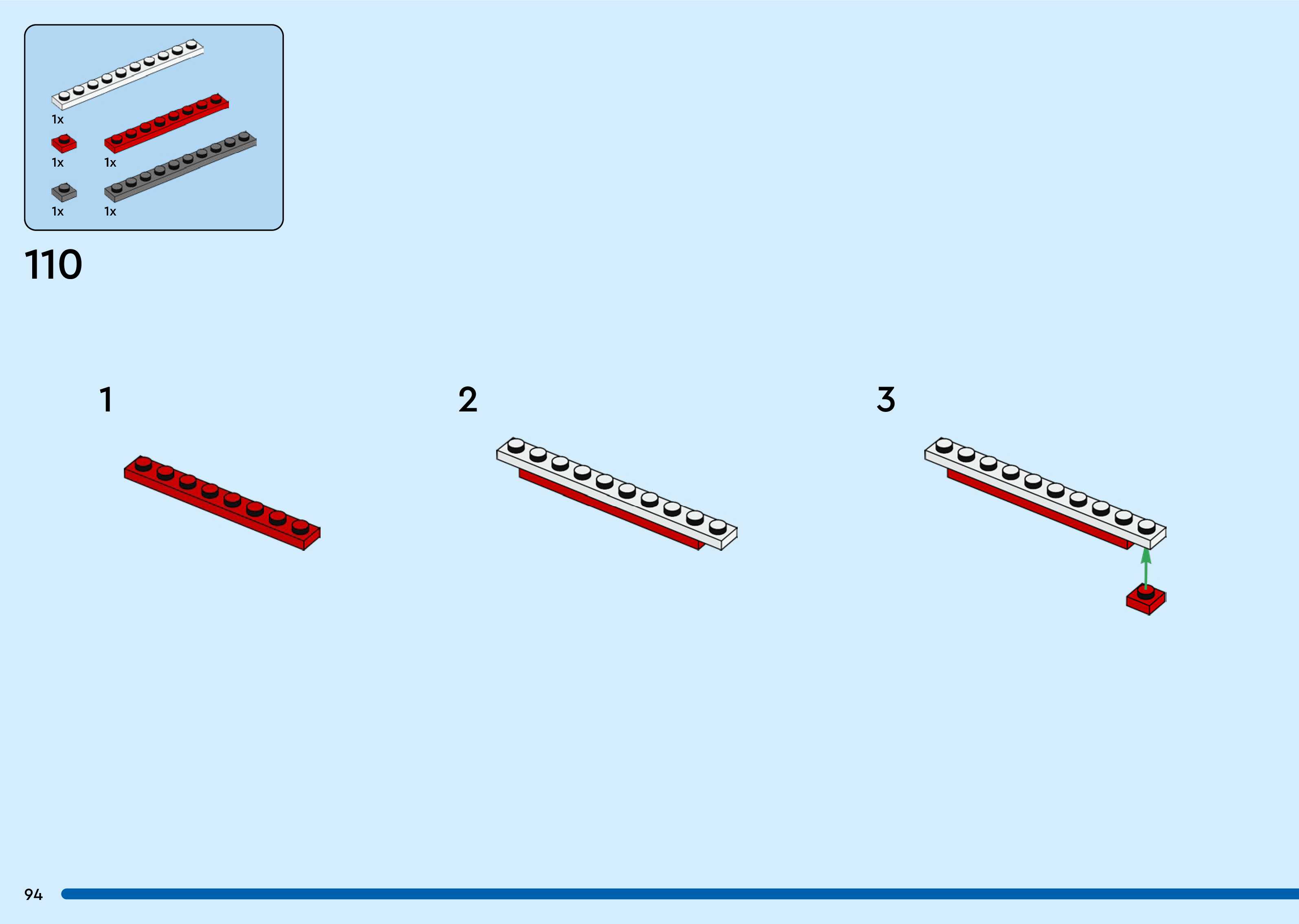 1x

1x 1x

1x 1x

110

1

2

3

94