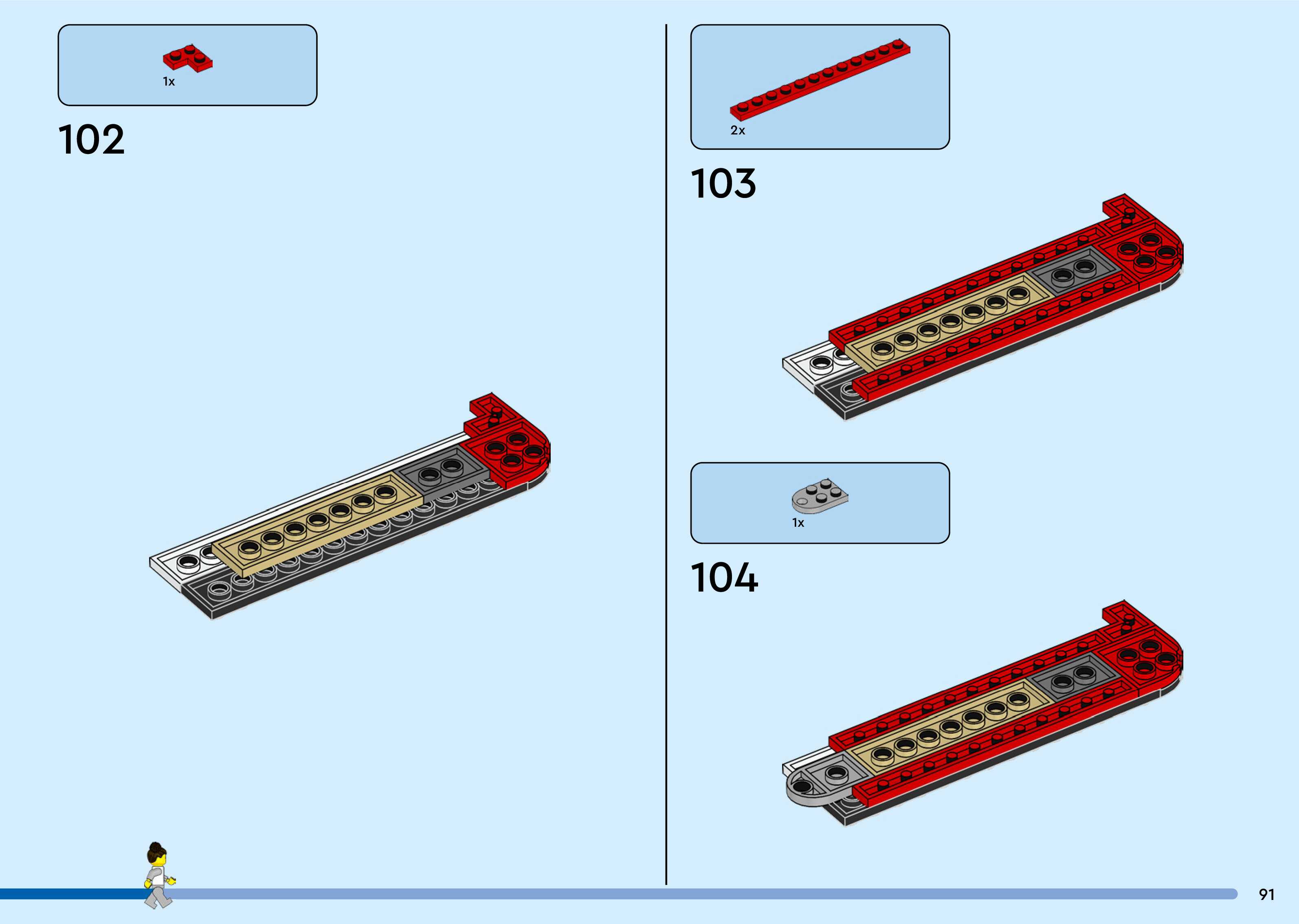 1x

102

2x

103

1x

104

91