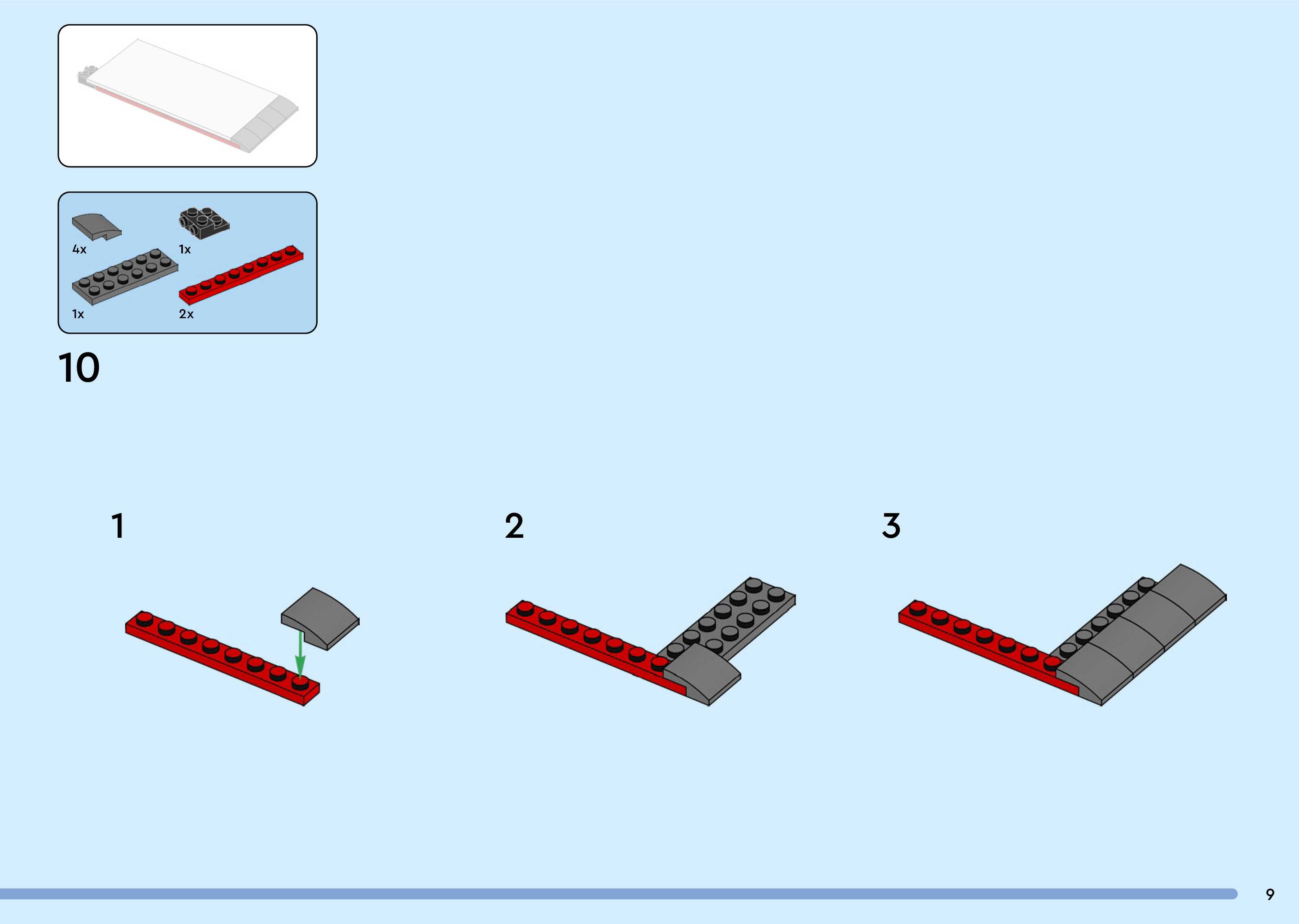 4x
1x
1x
2x

10

1

2

3

9