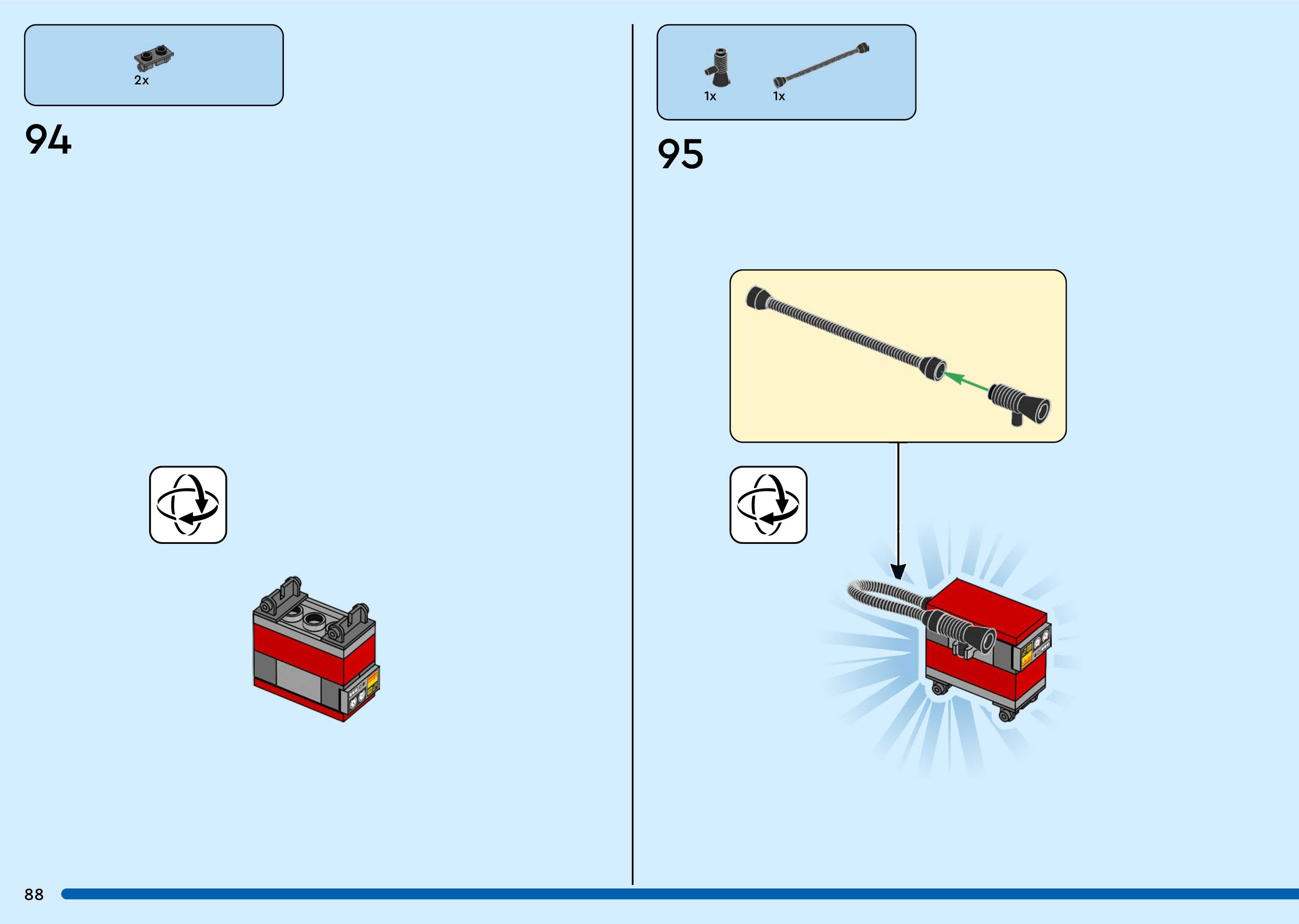 2x

94

1x 1x

95

88