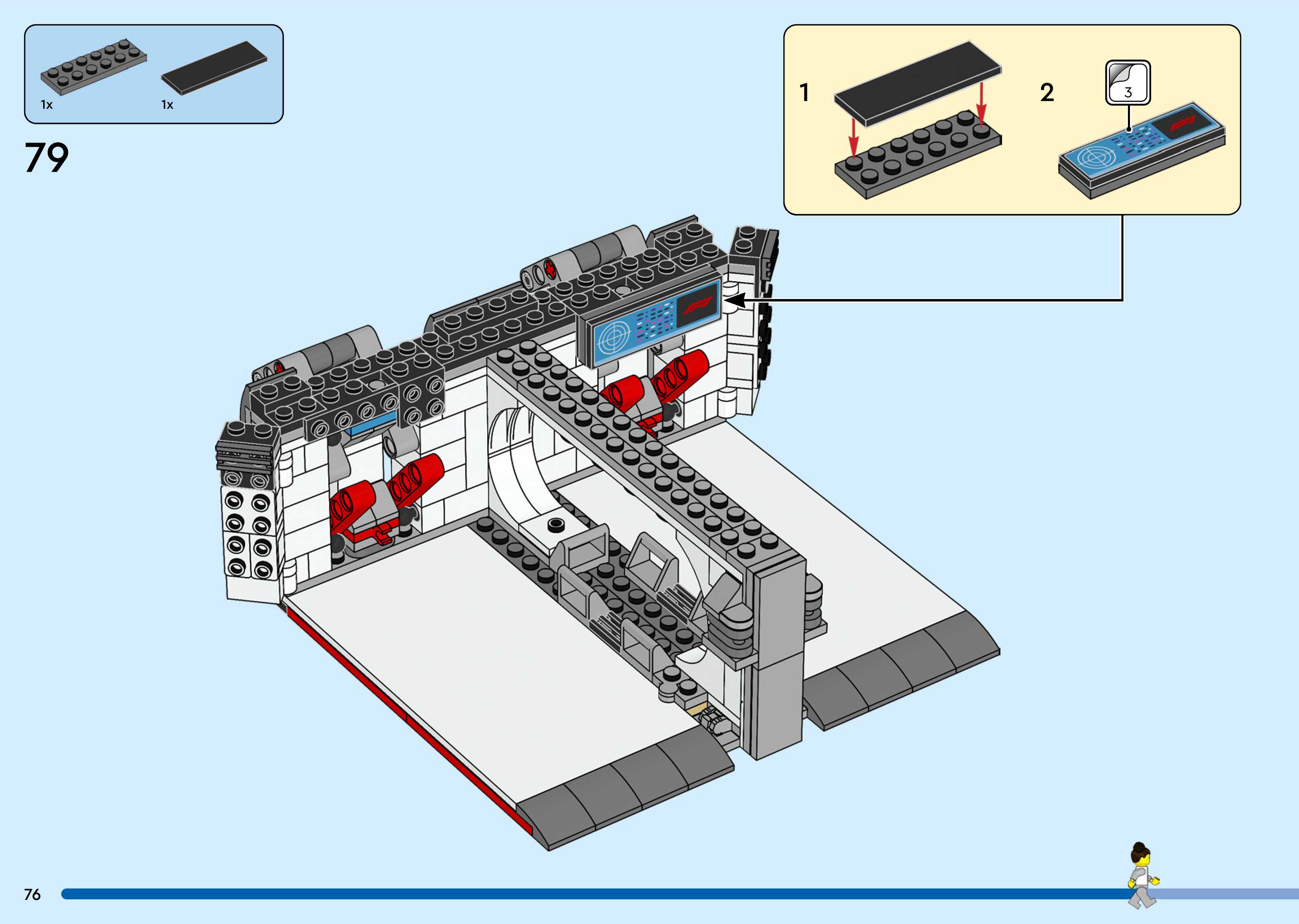 1x

1x

79

1

2

3

76