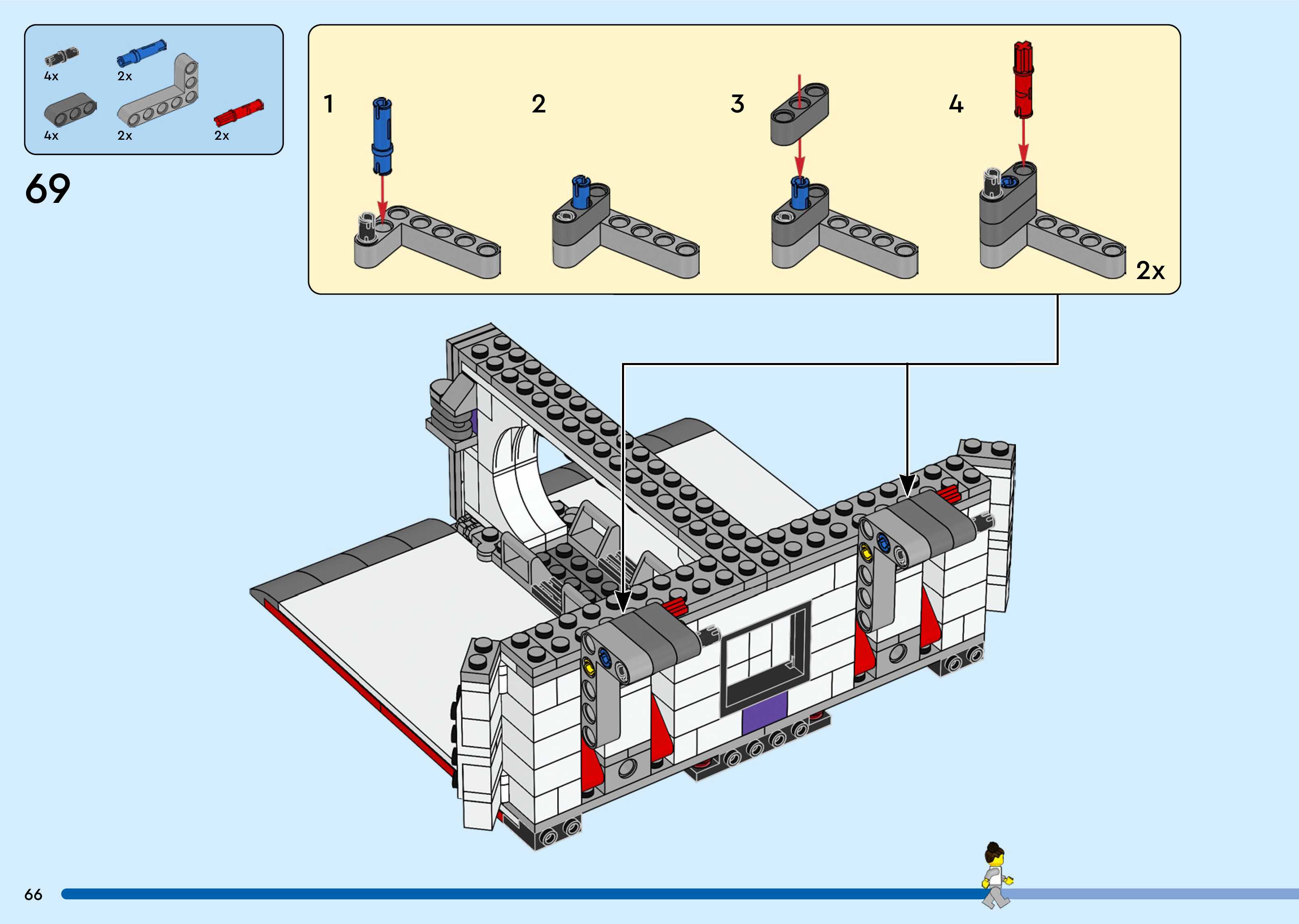 4x
2x
4x
2x
2x

69

1
2
3
4
2x

66