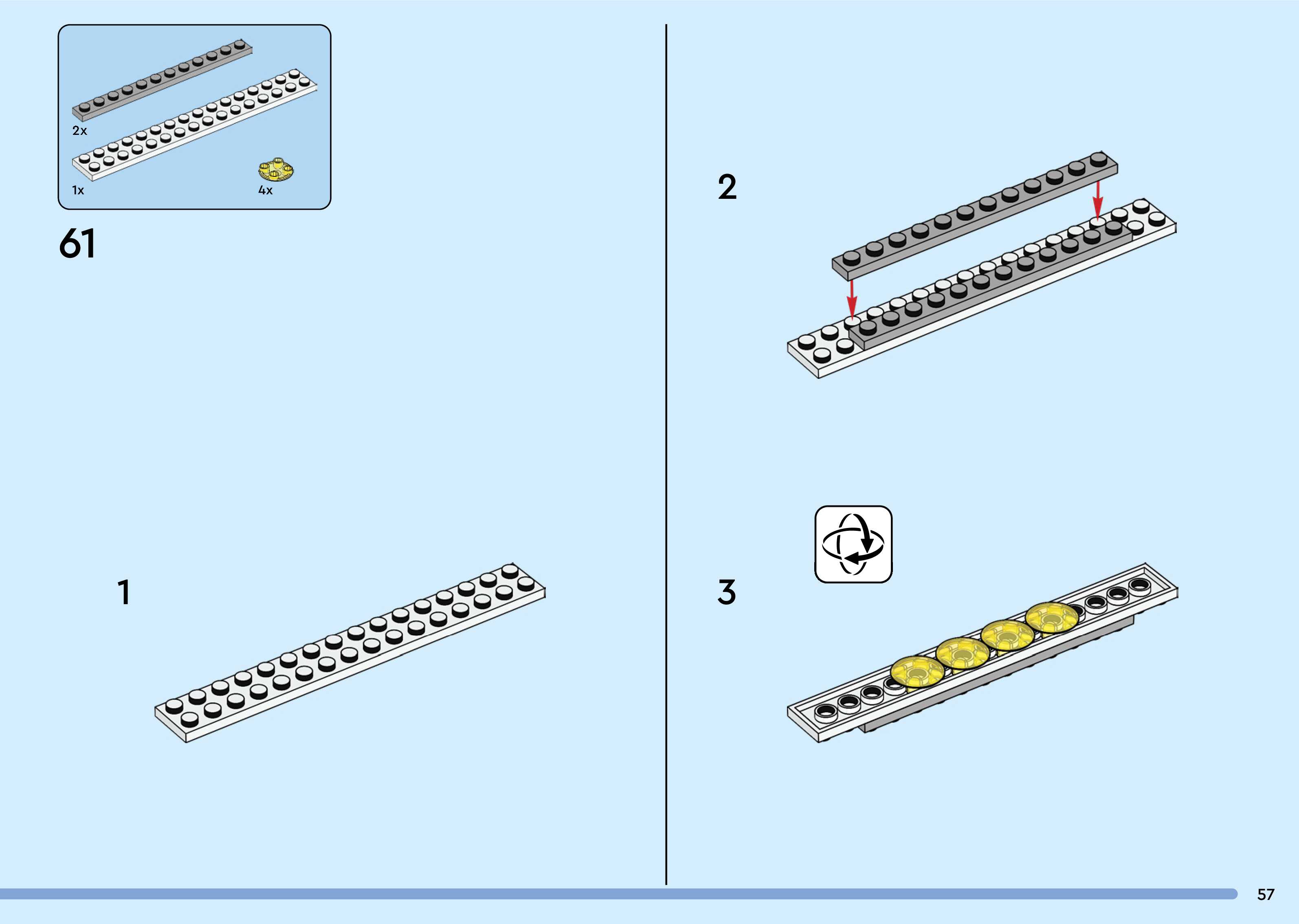 2x

1x

4x

61

1

2

3

57