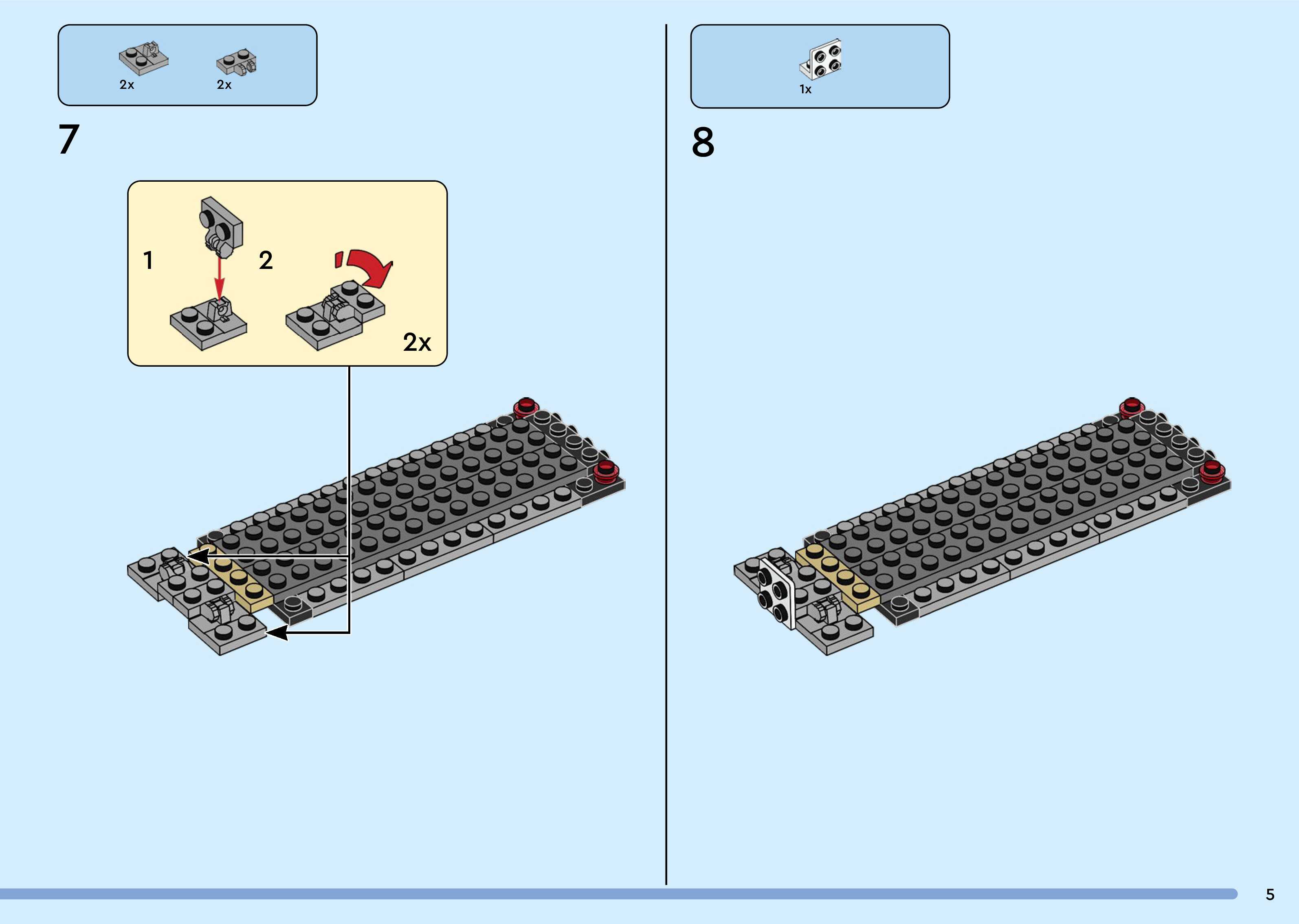 2x 2x

7

1 2

2x

1x

8

5