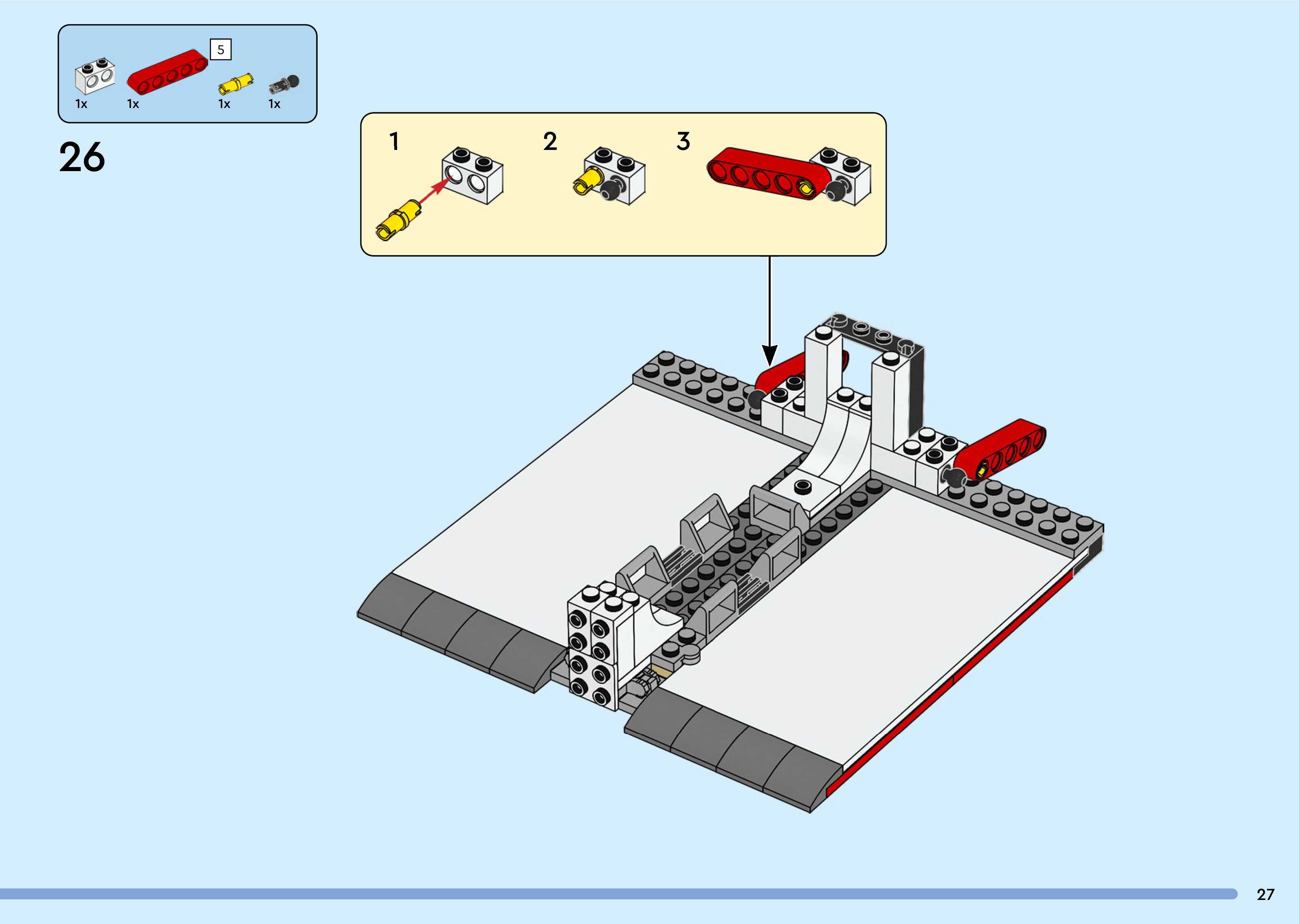 5

1x 1x 1x 1x

26

1

2

3

27