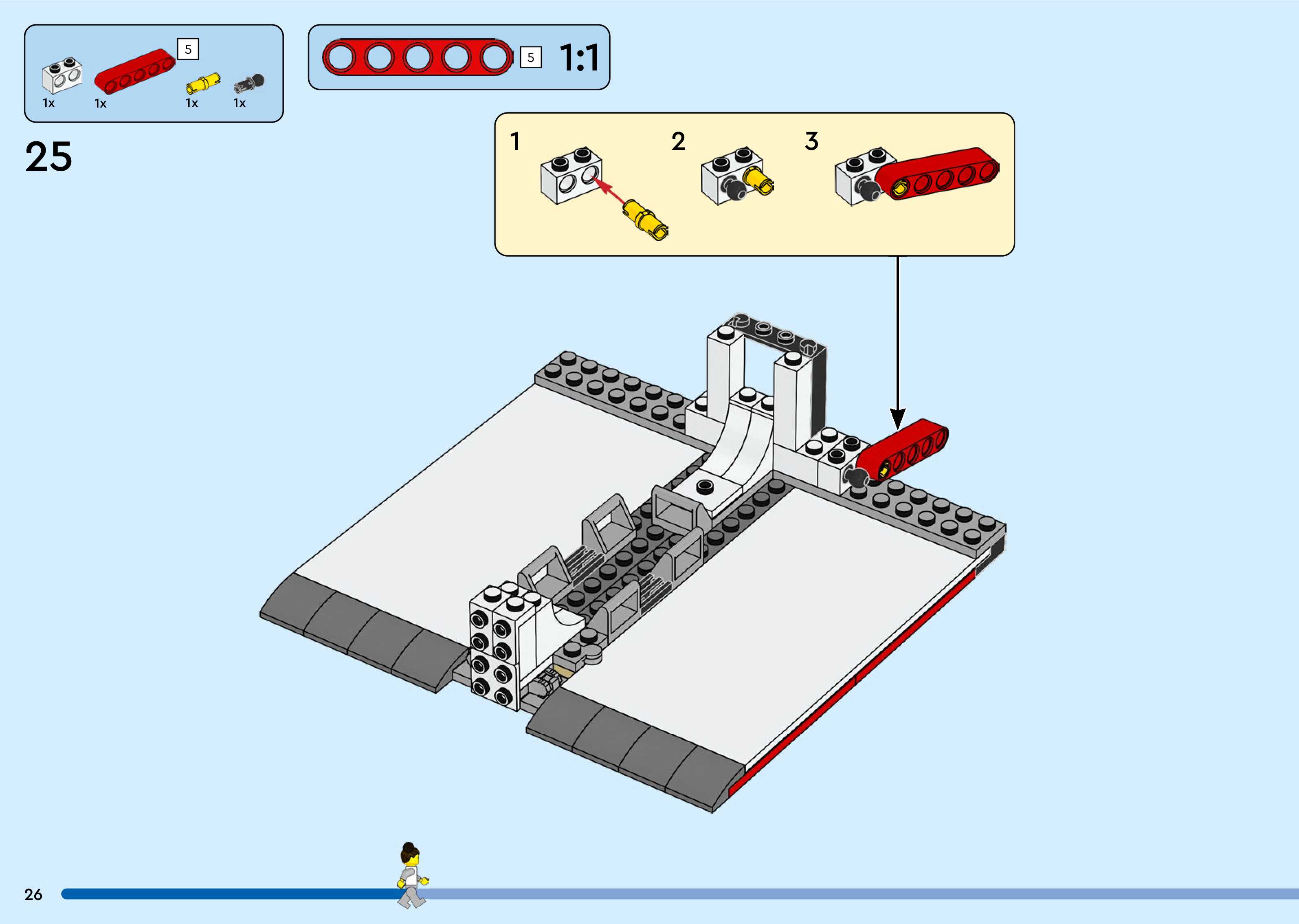 5

1x 1x 1x 1x

5 1:1

25

1 2 3

26