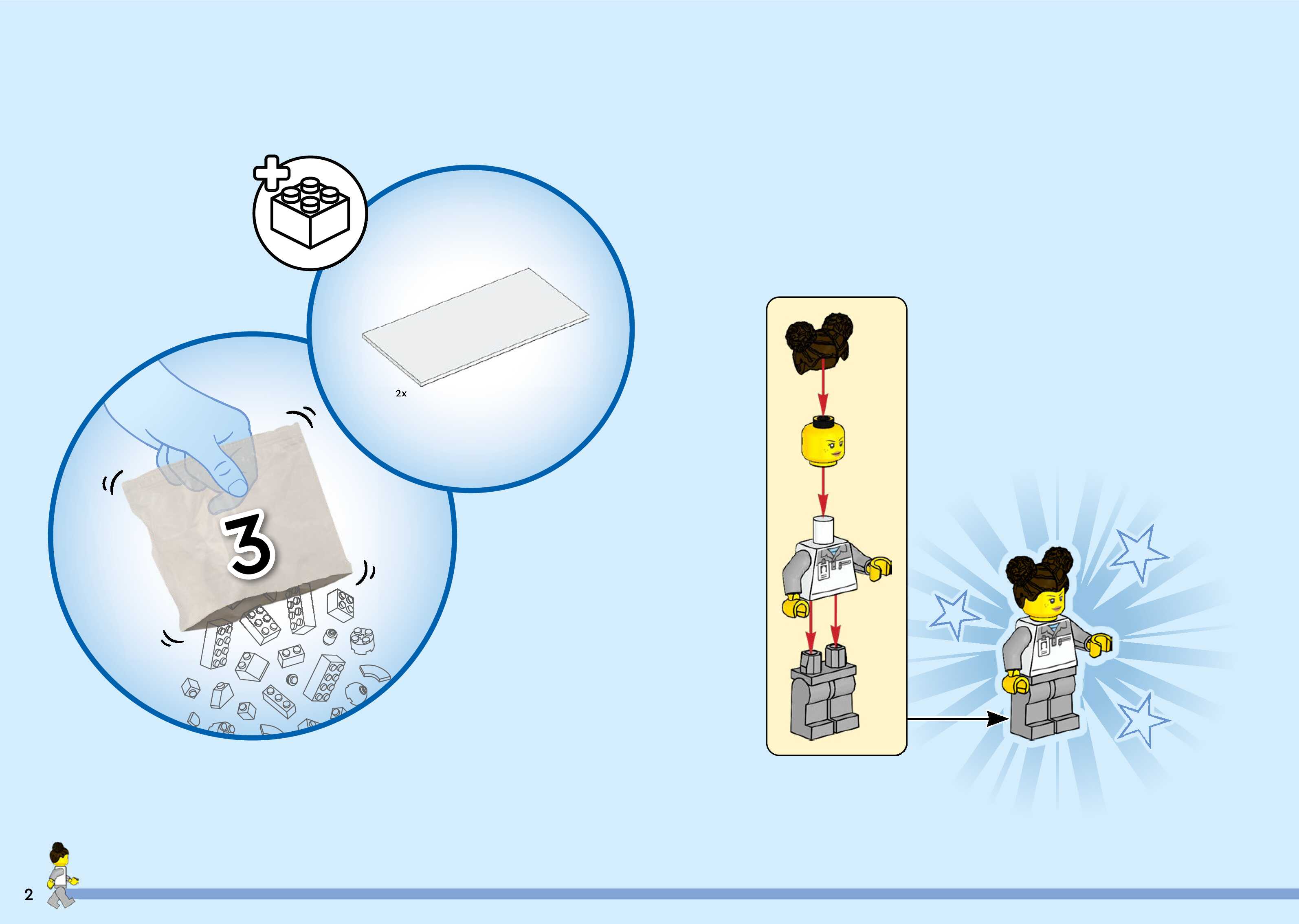 2x

3

2