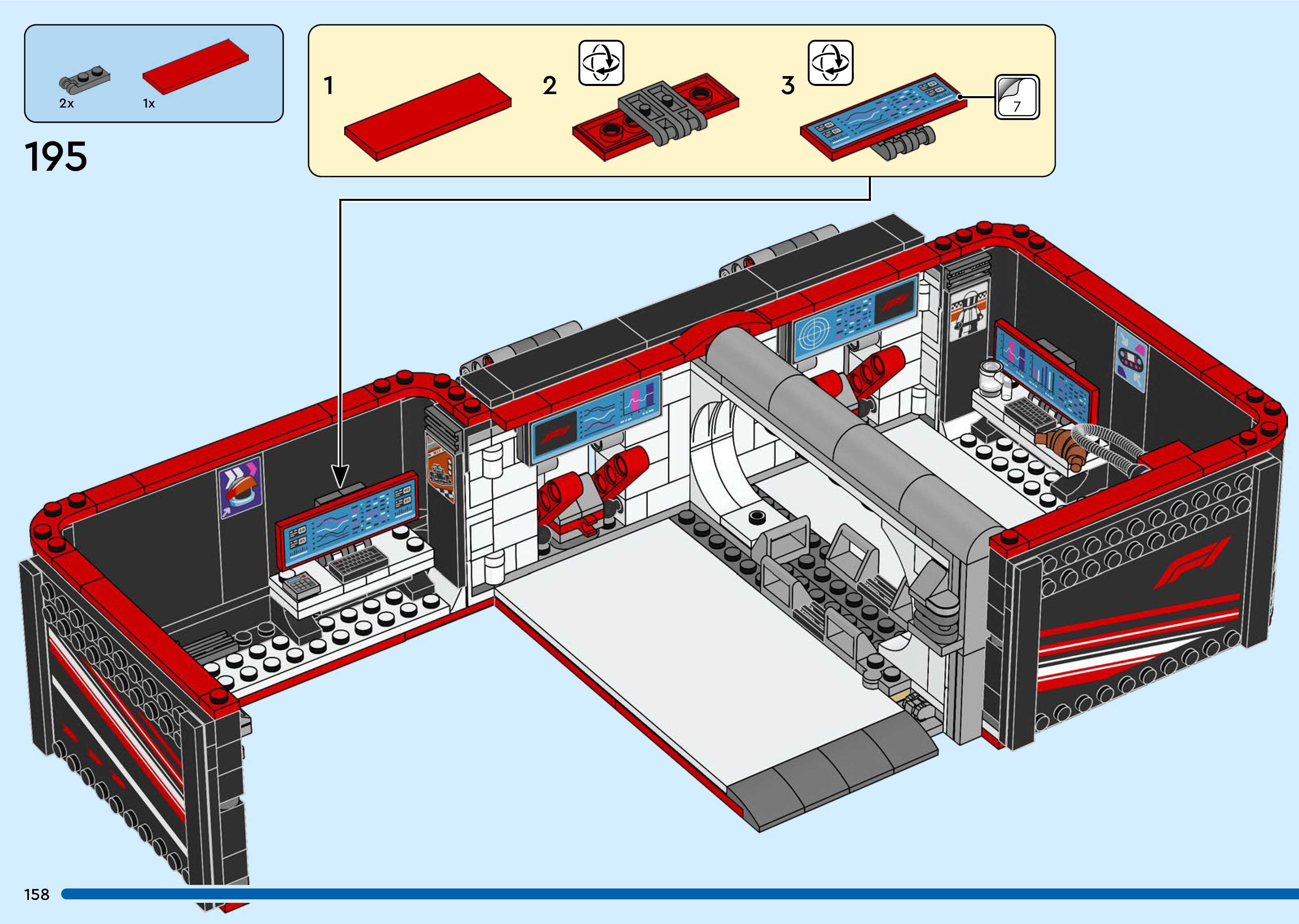 2x

1x

195

1

2

3

7

158