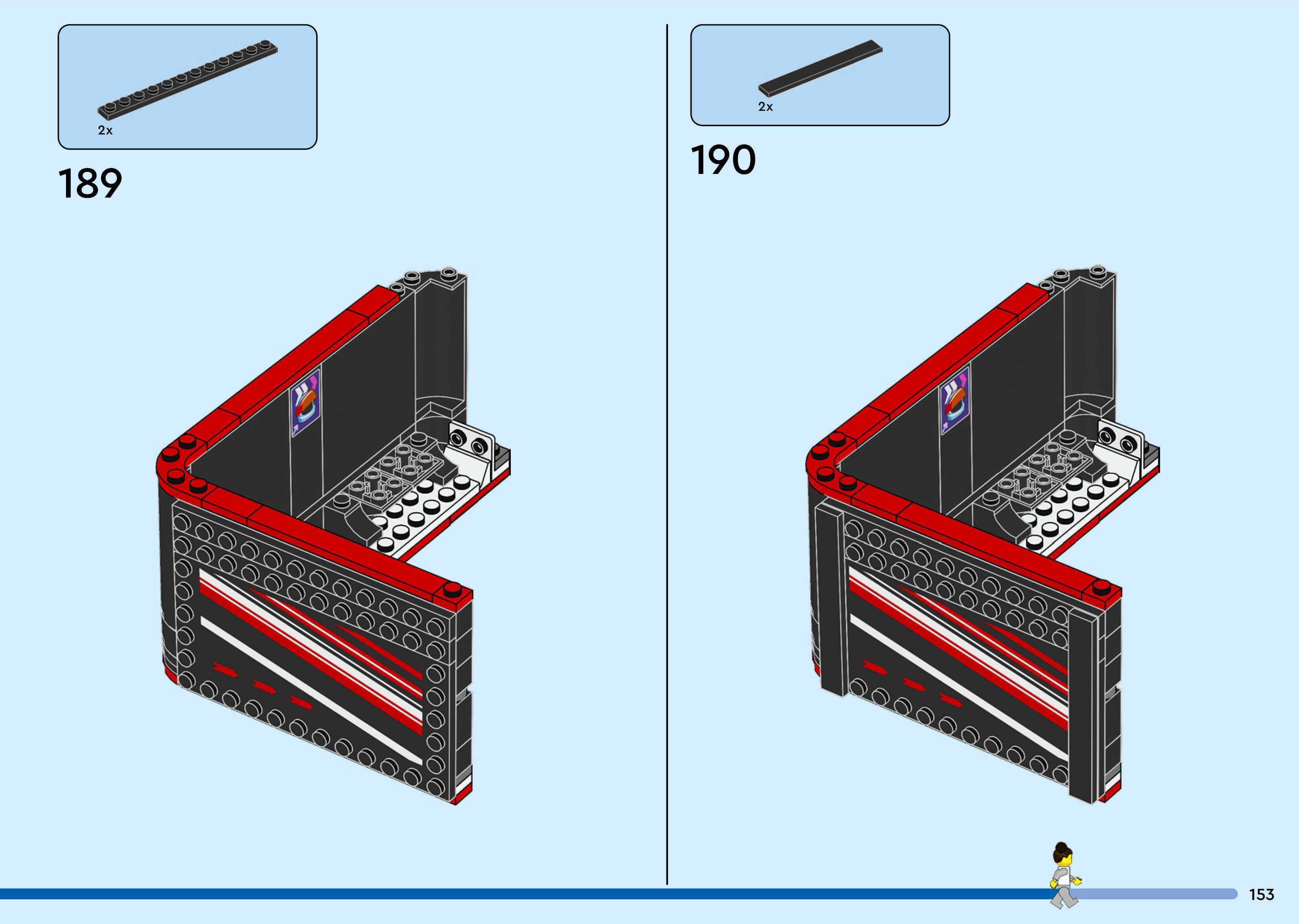 2x

189

2x

190

153