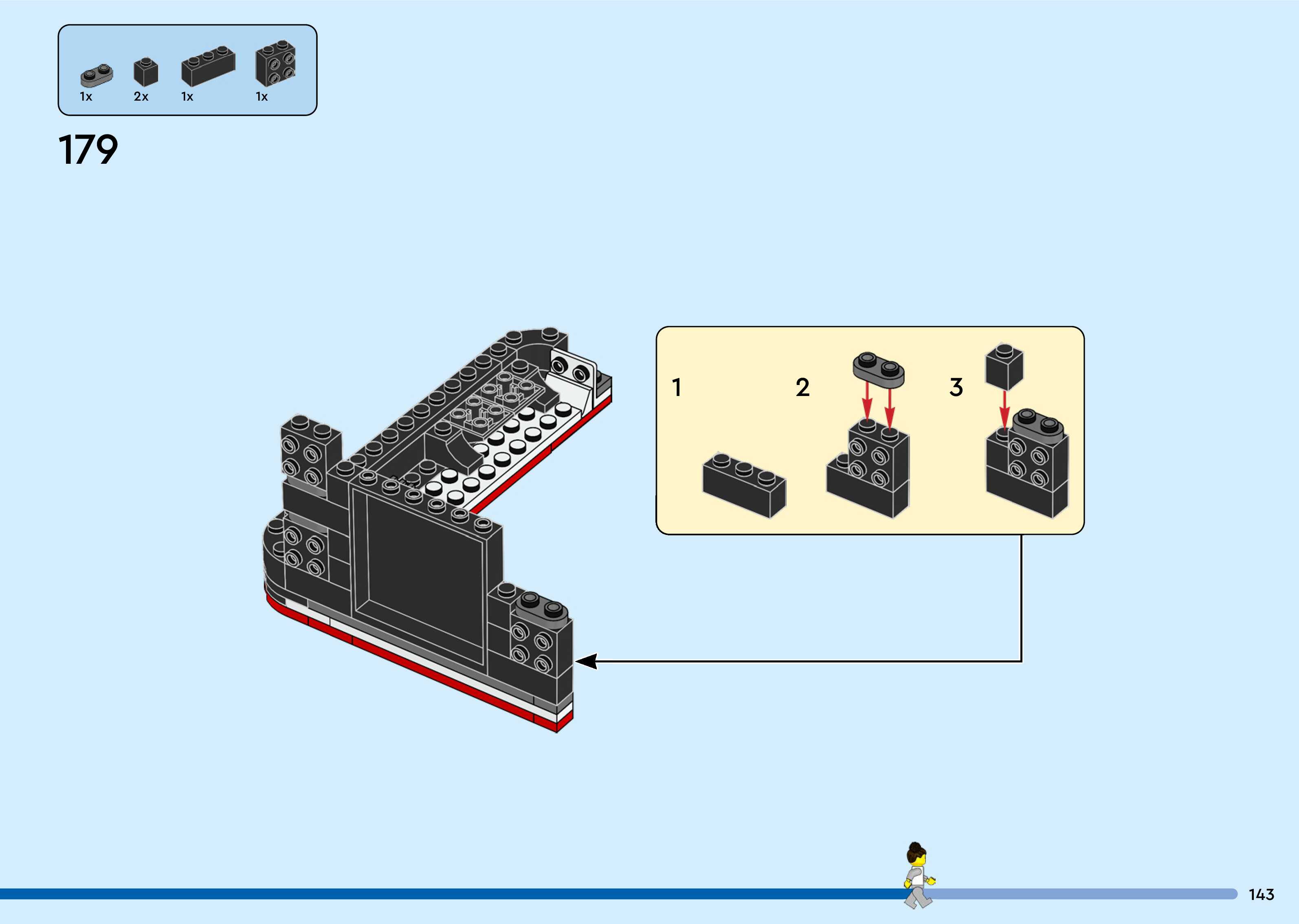 1x 2x 1x 1x

179

1

2

3

143