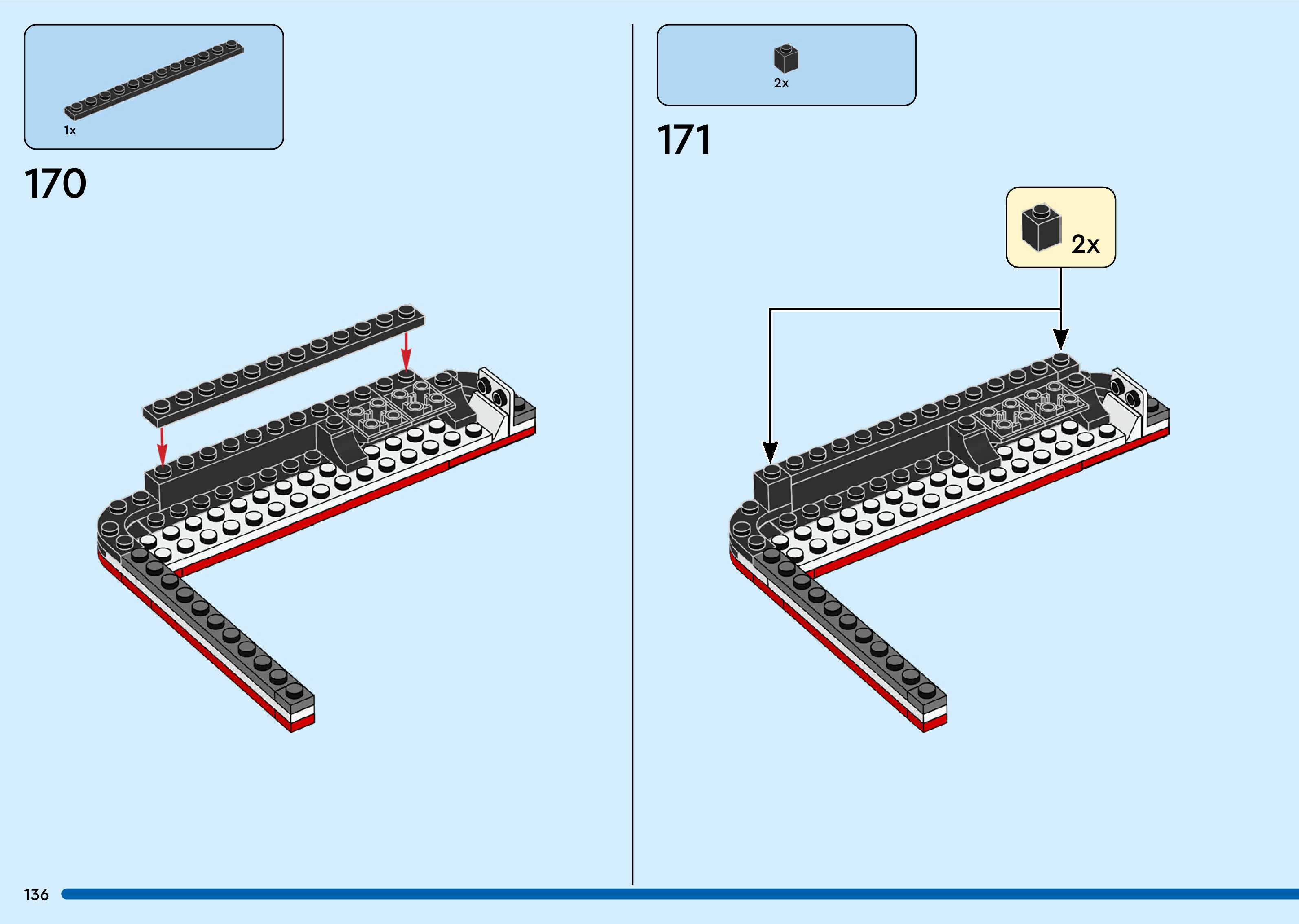 1x

170

2x

171

2x

136