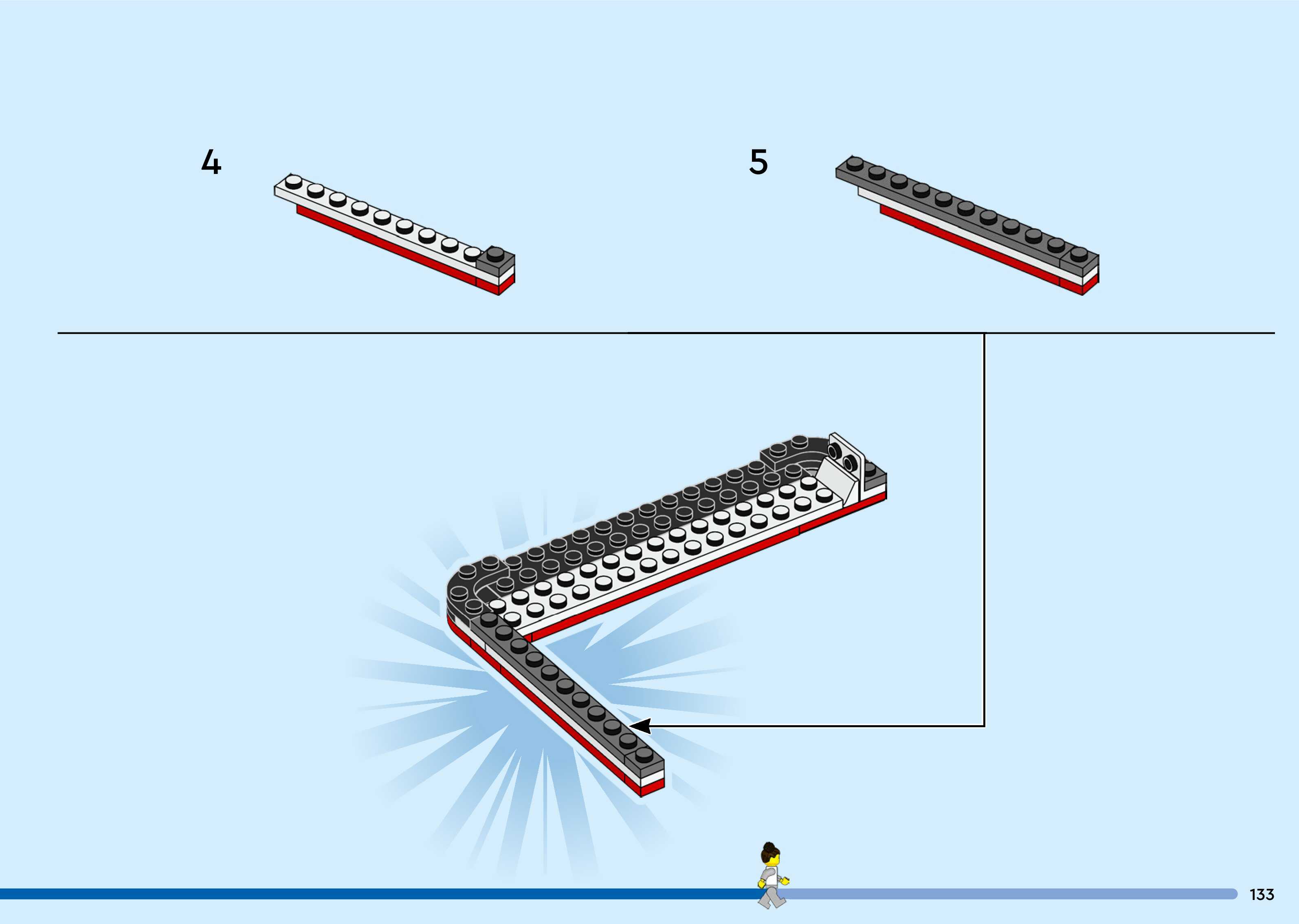 4

5

133