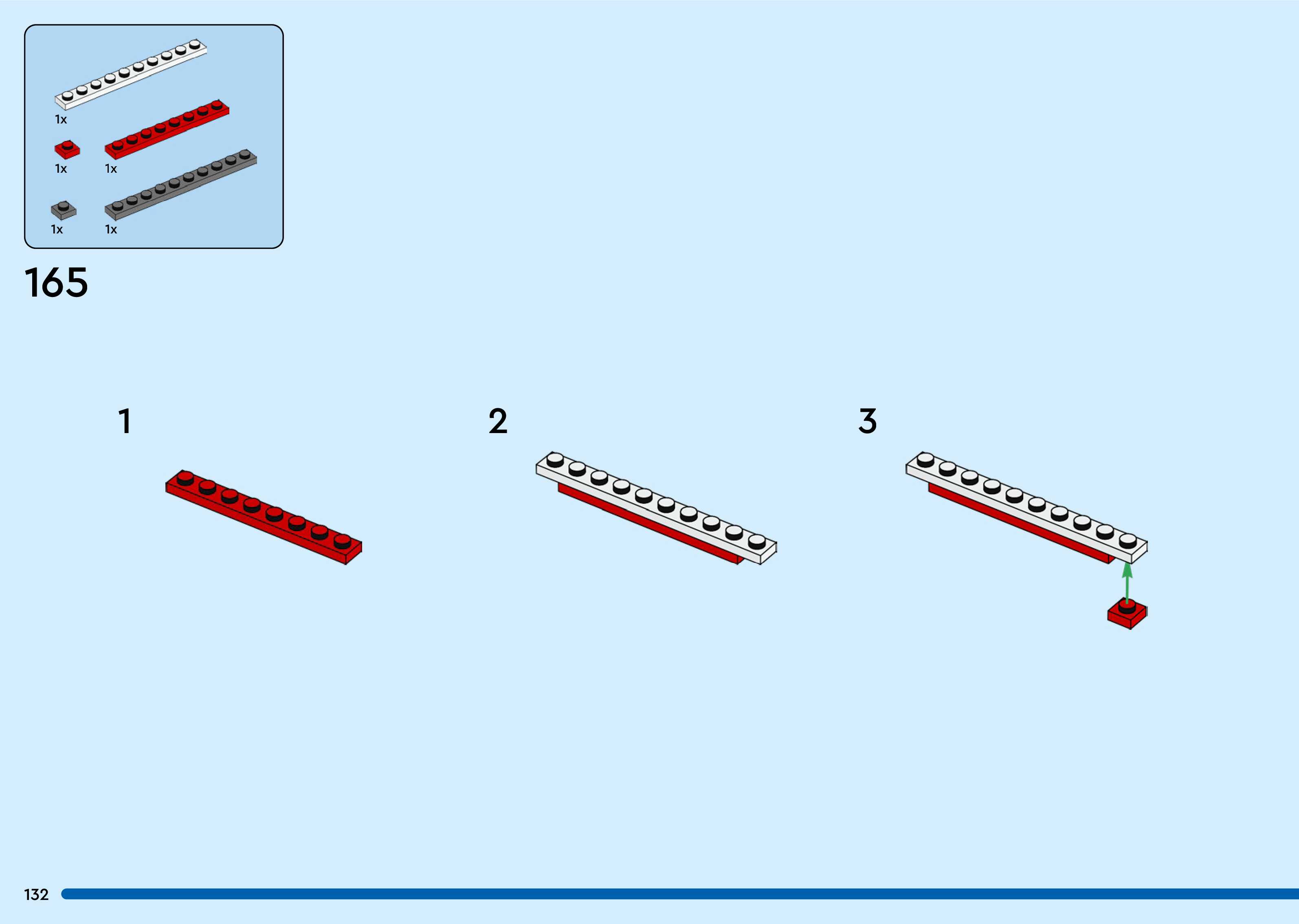 1x

1x 1x

1x 1x

165

1

2

3

132