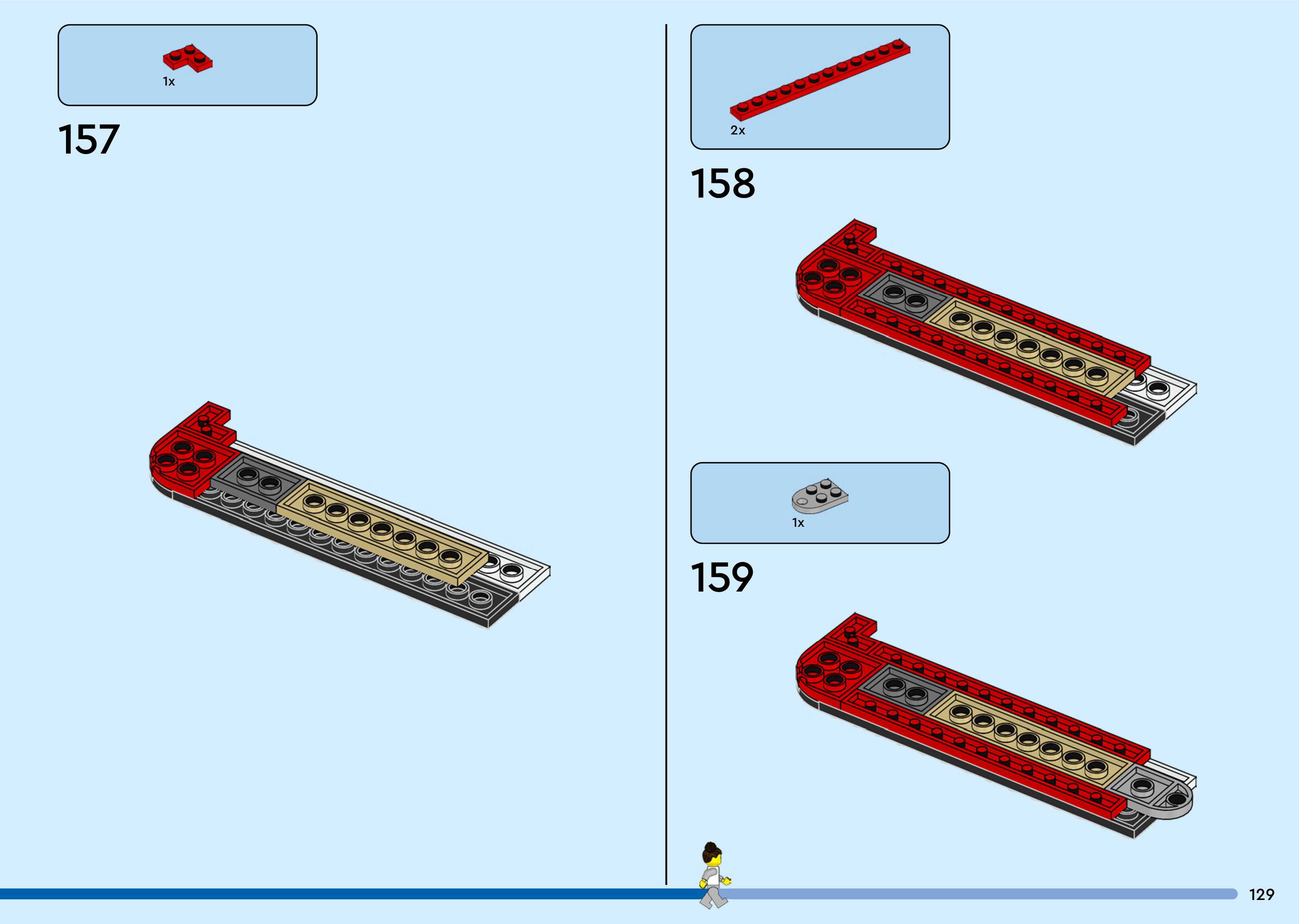 1x

157

2x

158

1x

159

129