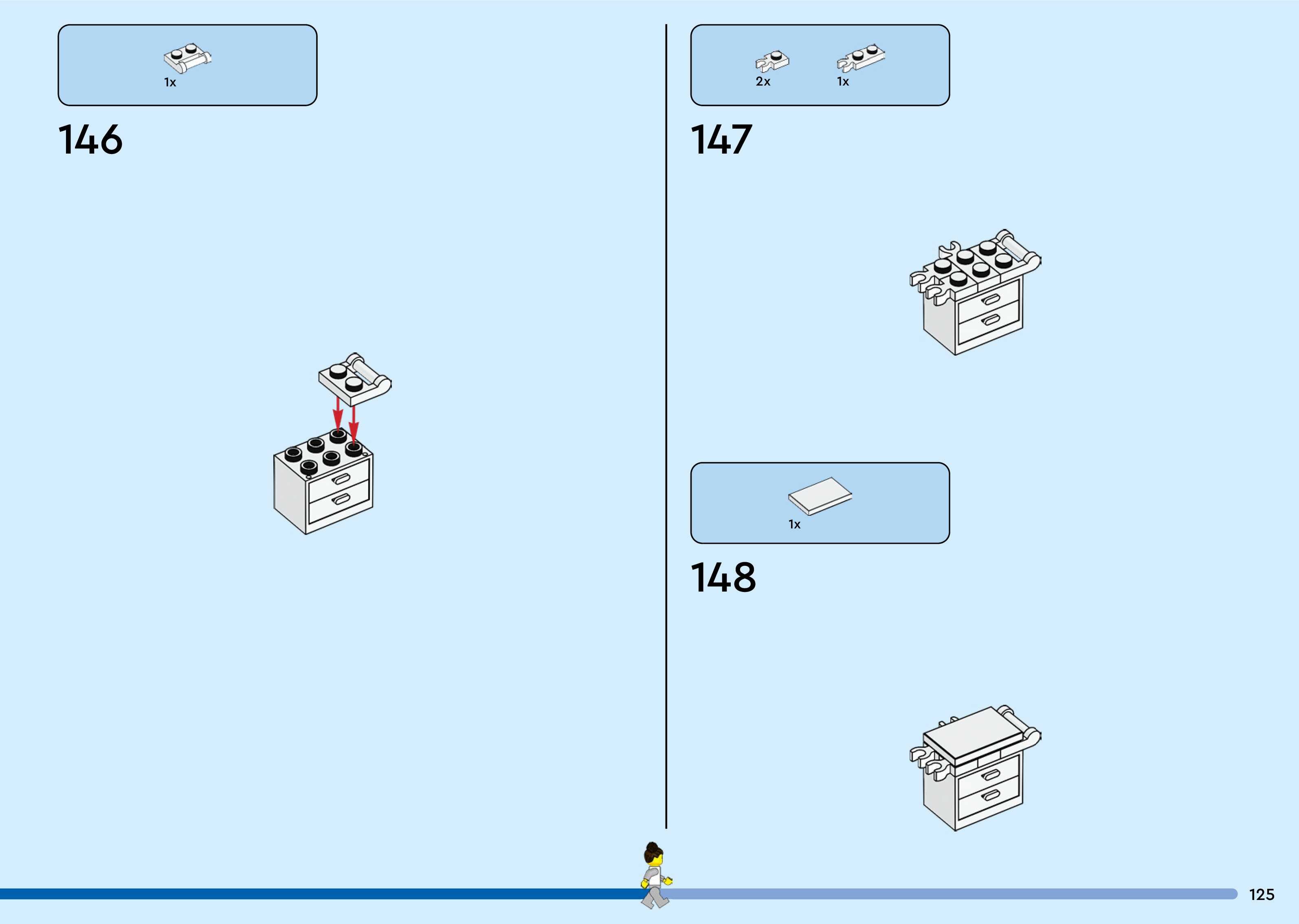 1x

146

2x 1x

147

1x

148

125